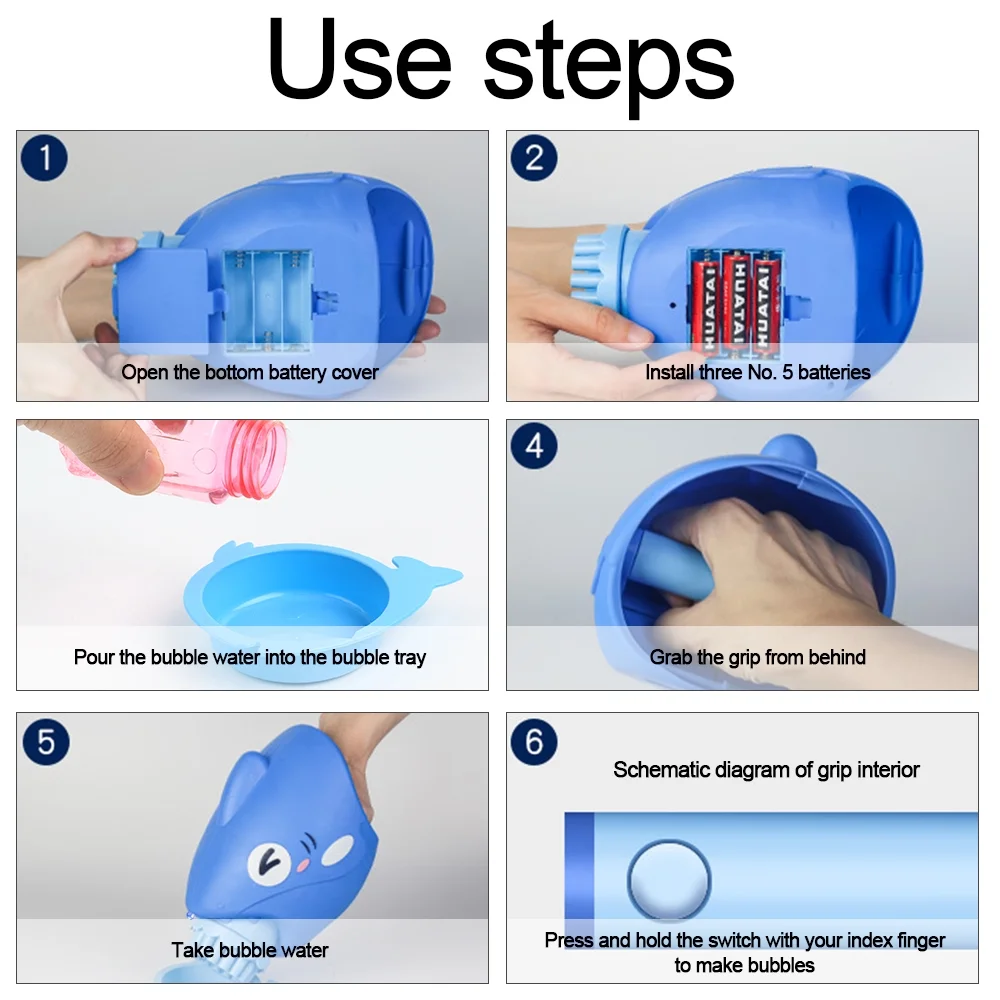 Use steps

1
Open the bottom battery cover

2
HUATAI HUATAI HUATAI
Install three No. 5 batteries

Pour the bubble water into the bubble tray

4
Grab the grip from behind

5
Take bubble water

6
Schematic diagram of grip interior
Press and hold the switch with your index finger to make bubbles