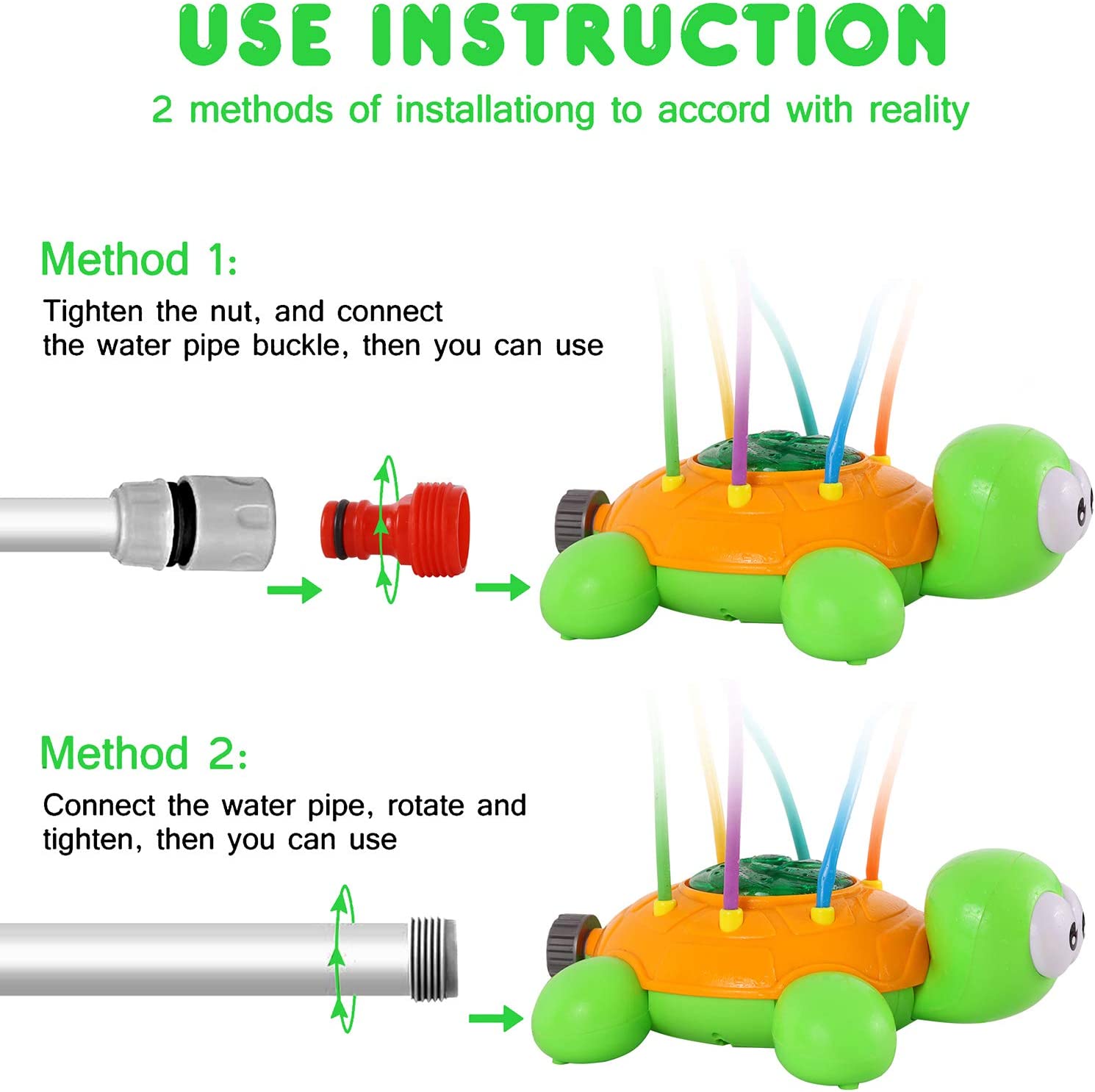 USE INSTRUCTION

2 methods of installationg to accord with reality

Method 1:

Tighten the nut, and connect the water pipe buckle, then you can use

Method 2:

Connect the water pipe, rotate and tighten, then you can use