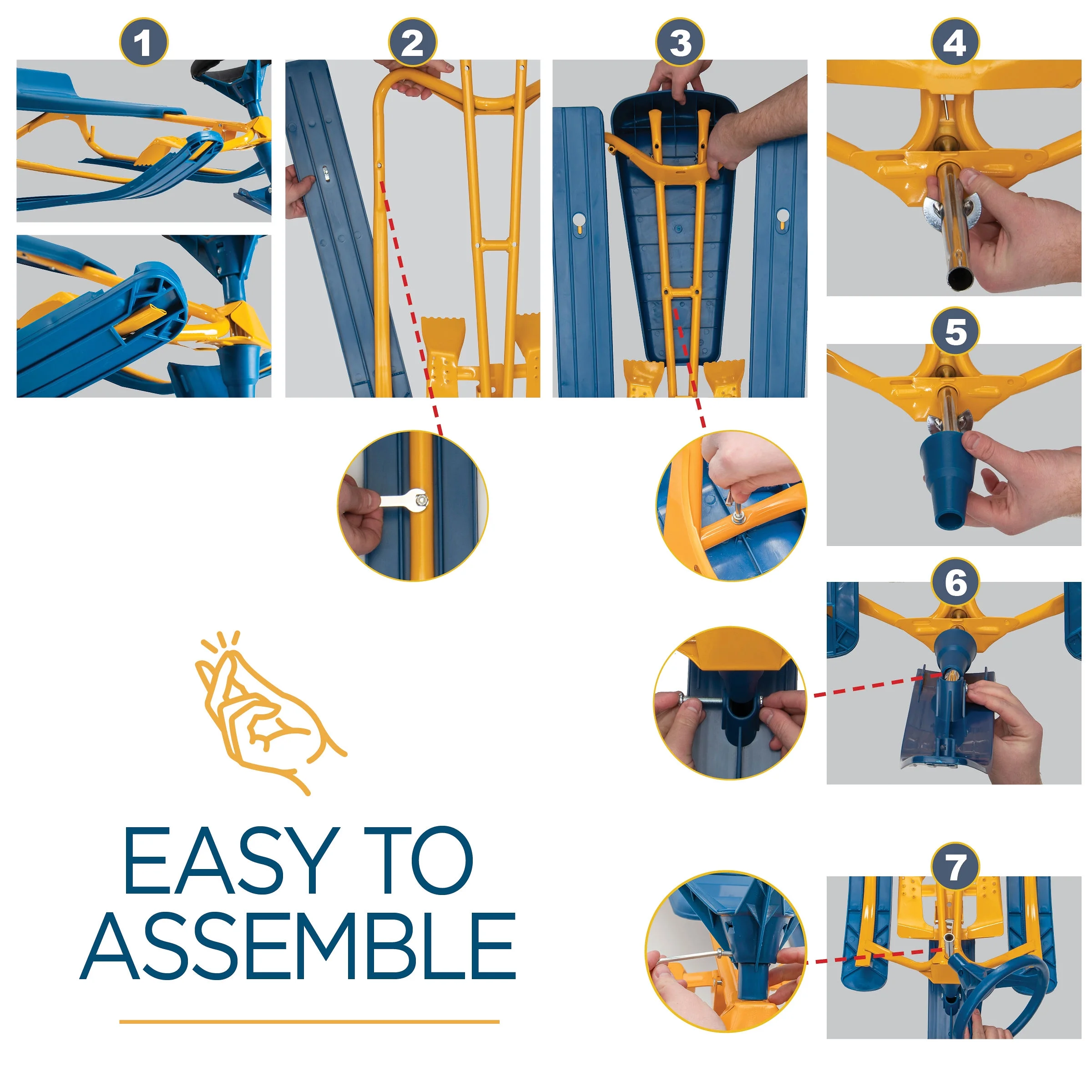 1

2

3

4

5

6

7

EASY TO ASSEMBLE