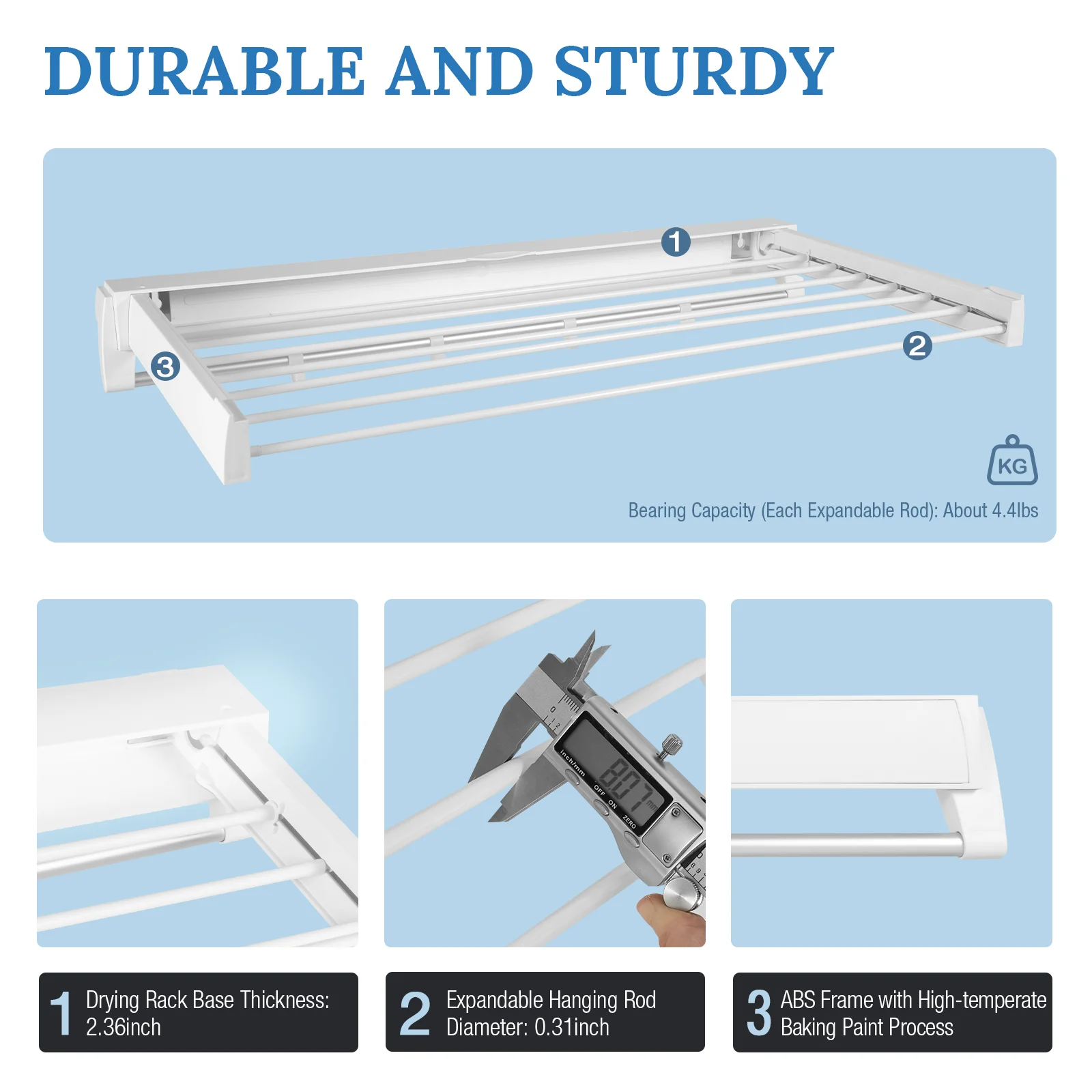 DURABLE AND STURDY

1

2

3

KG

Bearing Capacity (Each Expandable Rod): About 4.4lbs

inch/mm OFF ON ZERO 8.07 mm

1 Drying Rack Base Thickness: 2.36inch

2 Expandable Hanging Rod Diameter: 0.31inch

3 ABS Frame with High-temperate Baking Paint Process