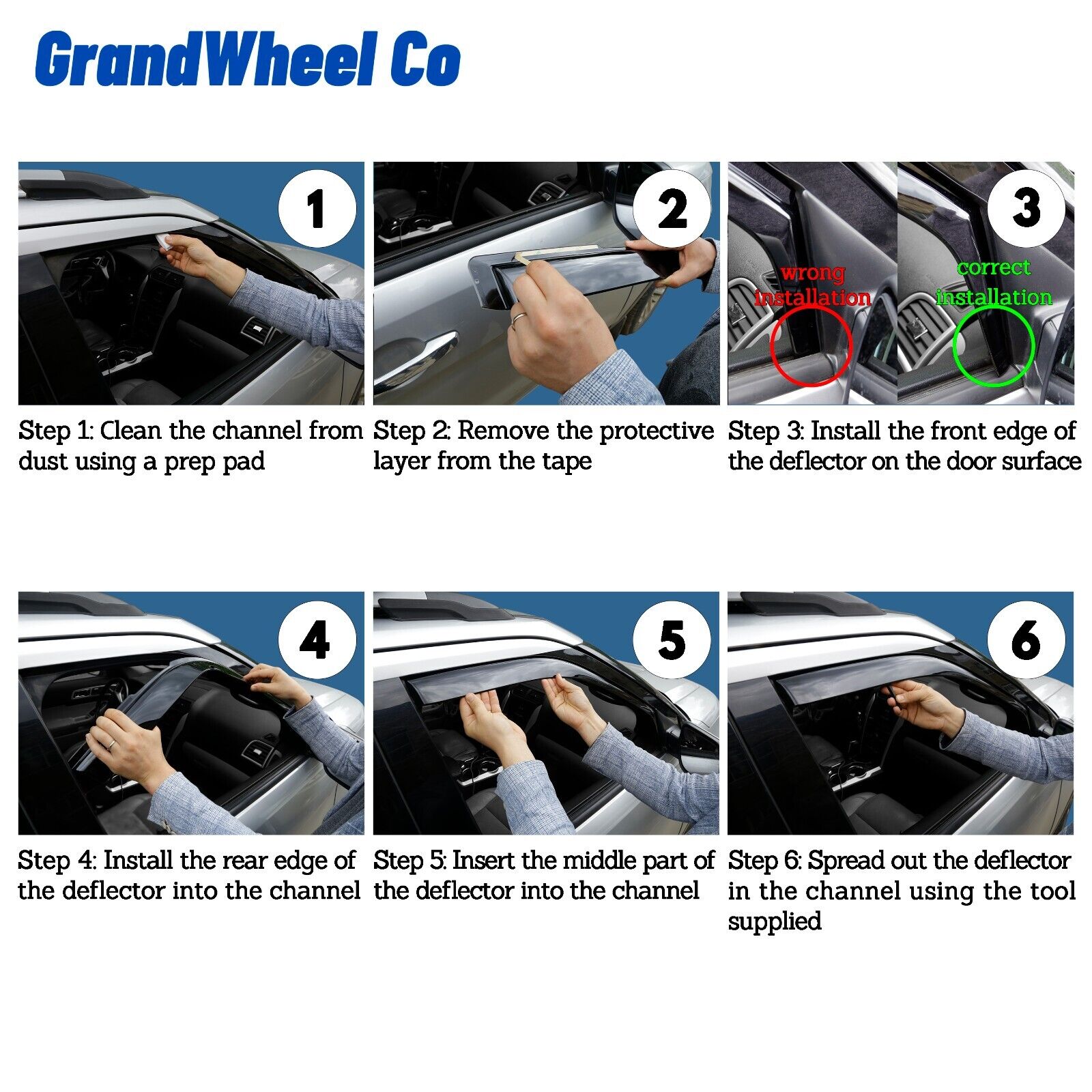 GrandWheel Co

1

Step 1: Clean the channel from dust using a prep pad

2

Step 2: Remove the protective layer from the tape

3

wrong installation

correct installation

Step 3: Install the front edge of the deflector on the door surface

4

Step 4: Install the rear edge of the deflector into the channel

5

Step 5: Insert the middle part of the deflector into the channel

6

Step 6: Spread out the deflector in the channel using the tool supplied