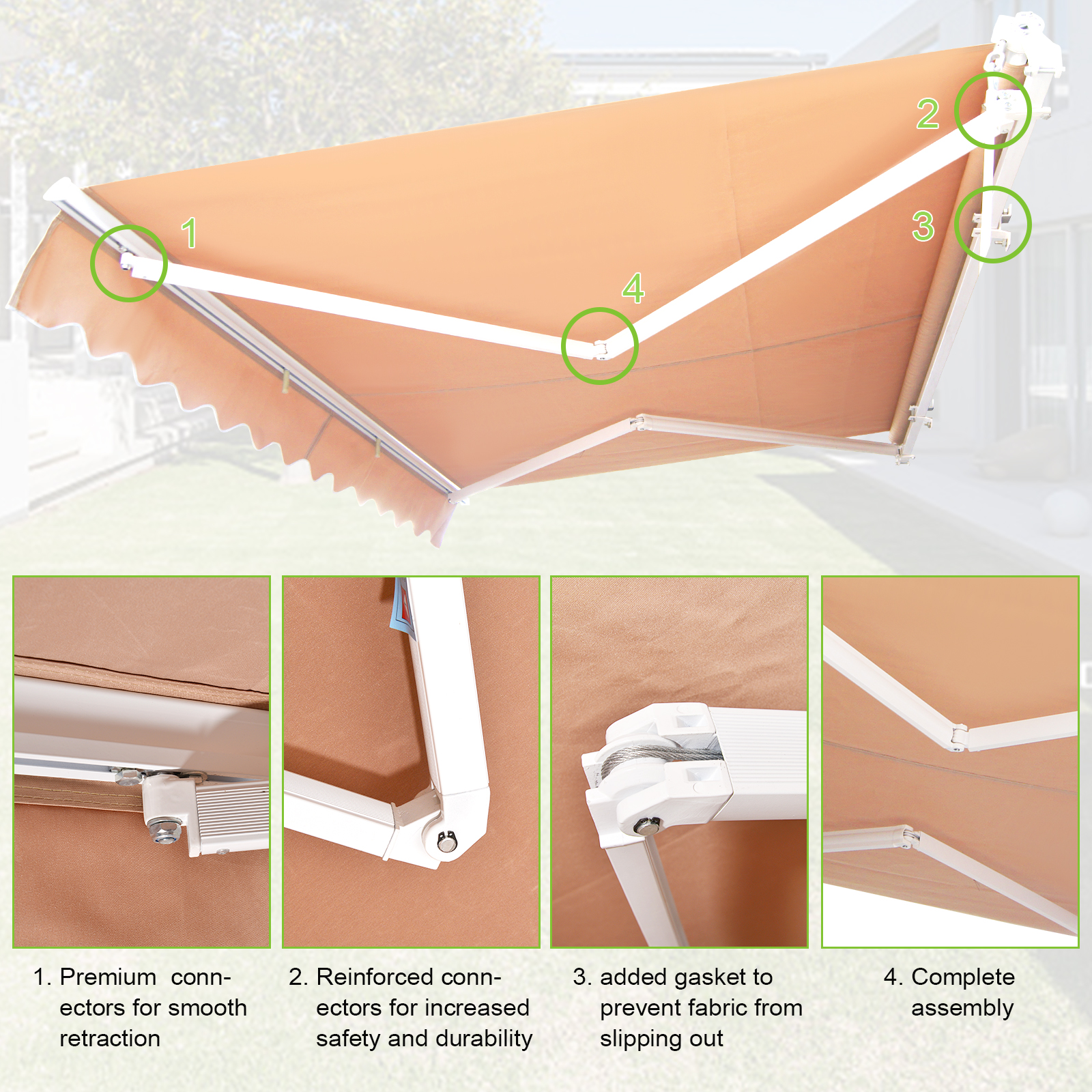 2

1

3

4

1. Premium connectors for smooth retraction

2. Reinforced connectors for increased safety and durability

3. added gasket to prevent fabric from slipping out

4. Complete assembly