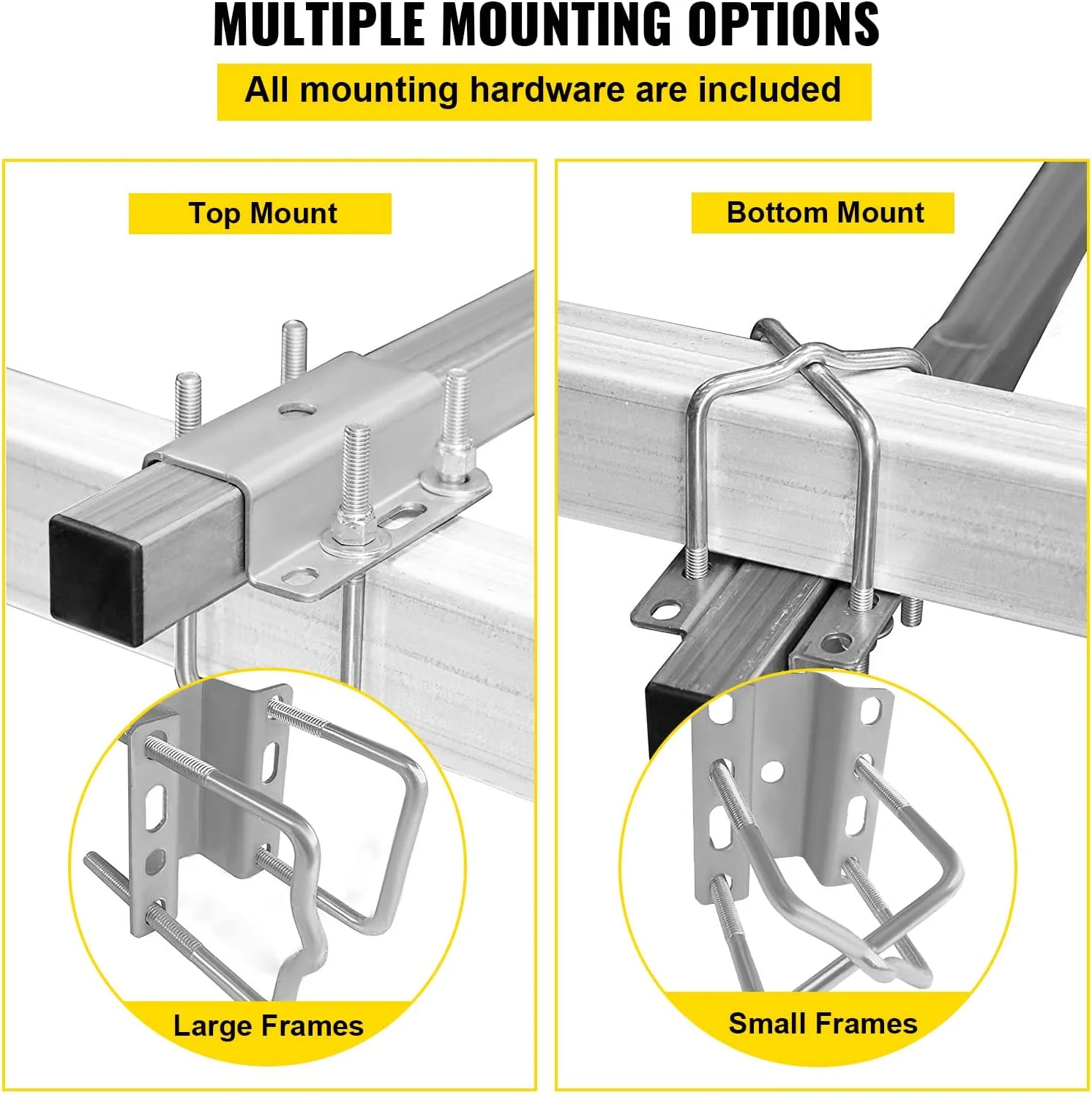 MULTIPLE MOUNTING OPTIONS

All mounting hardware are included

Top Mount

Large Frames

Bottom Mount

Small Frames