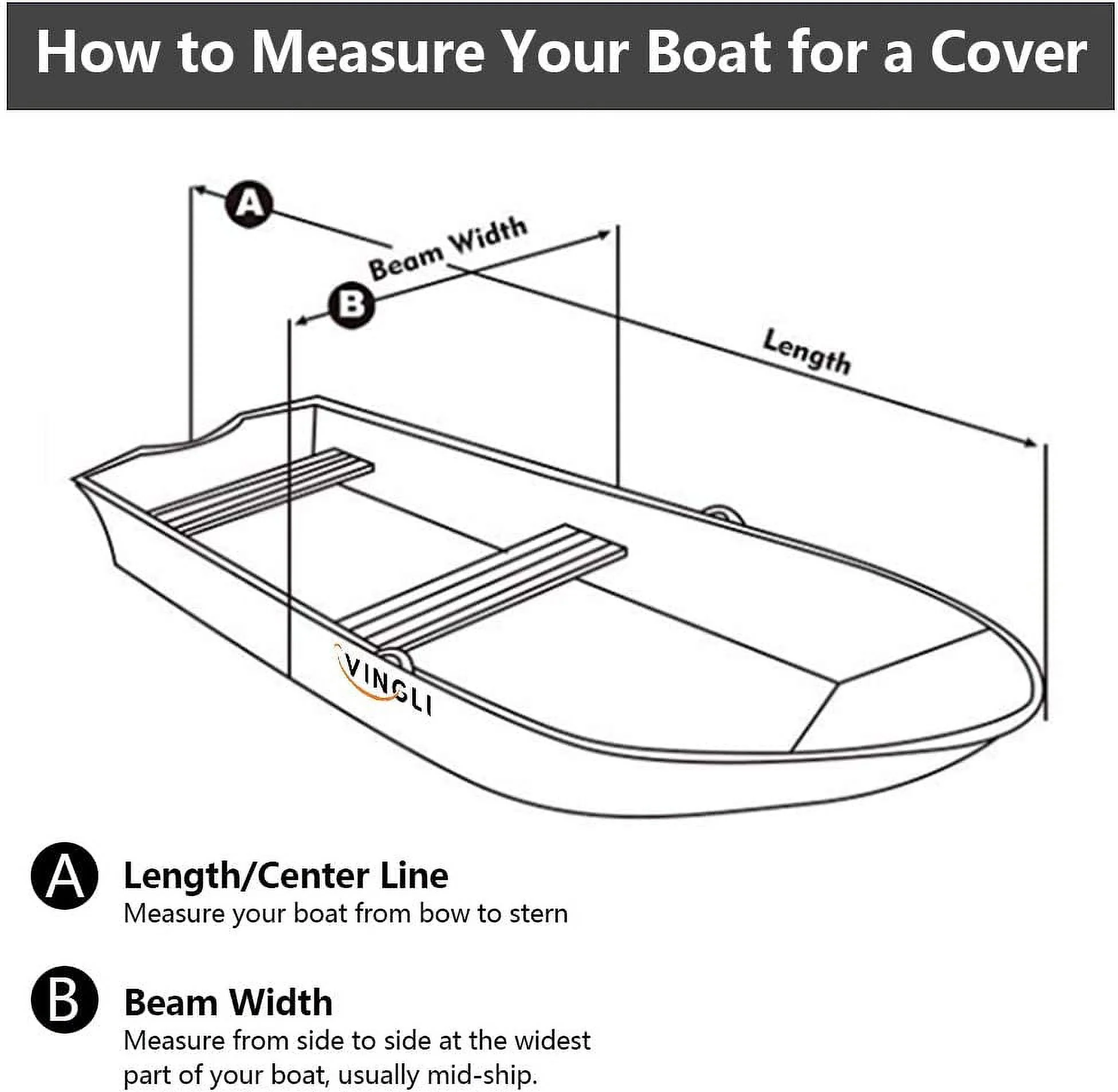 How to Measure Your Boat for a Cover

A

Beam Width

B

Length

VINGLI

A Length/Center Line
Measure your boat from bow to stern

B Beam Width
Measure from side to side at the widest part of your boat, usually mid-ship.