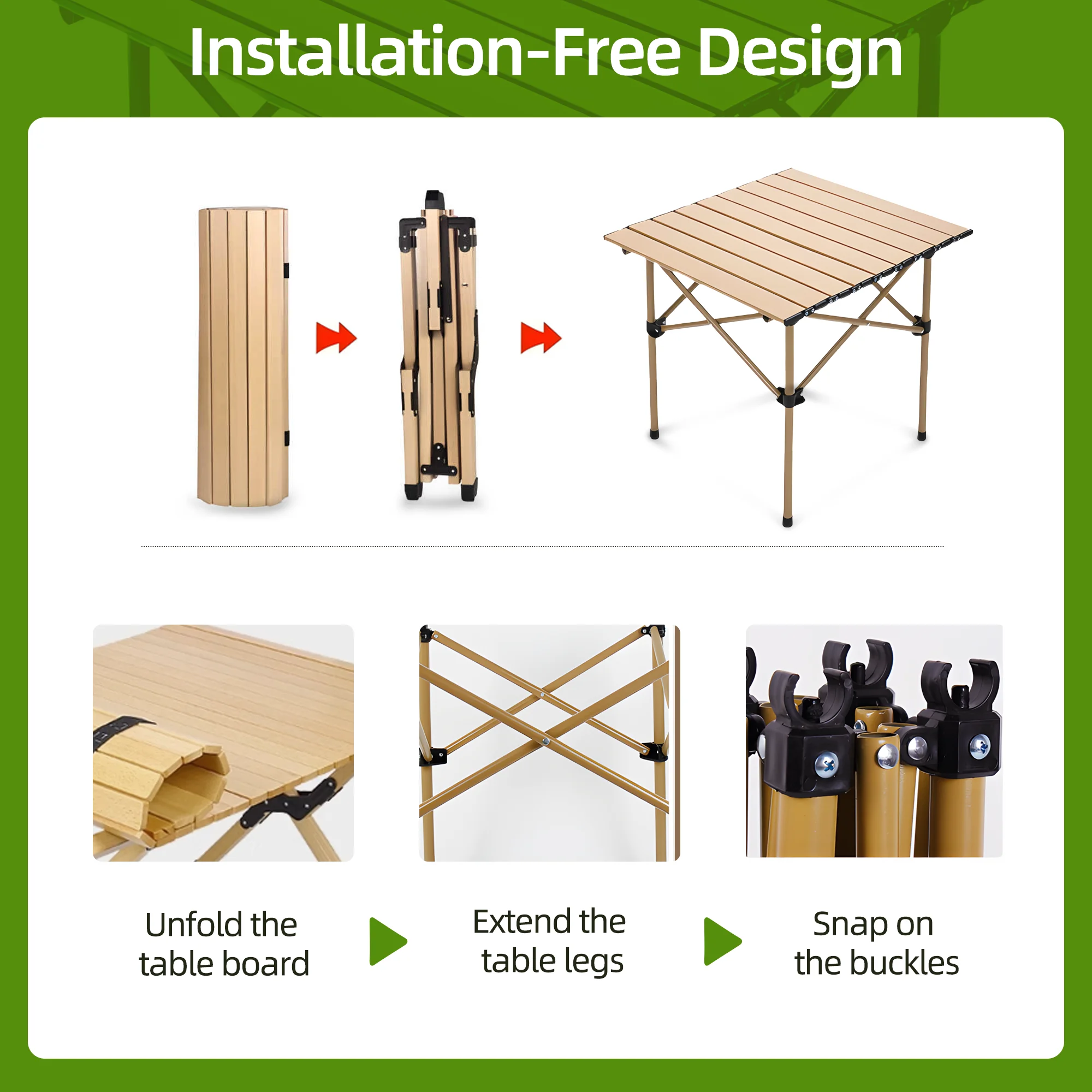 Installation-Free Design

Unfold the table board

Extend the table legs

Snap on the buckles