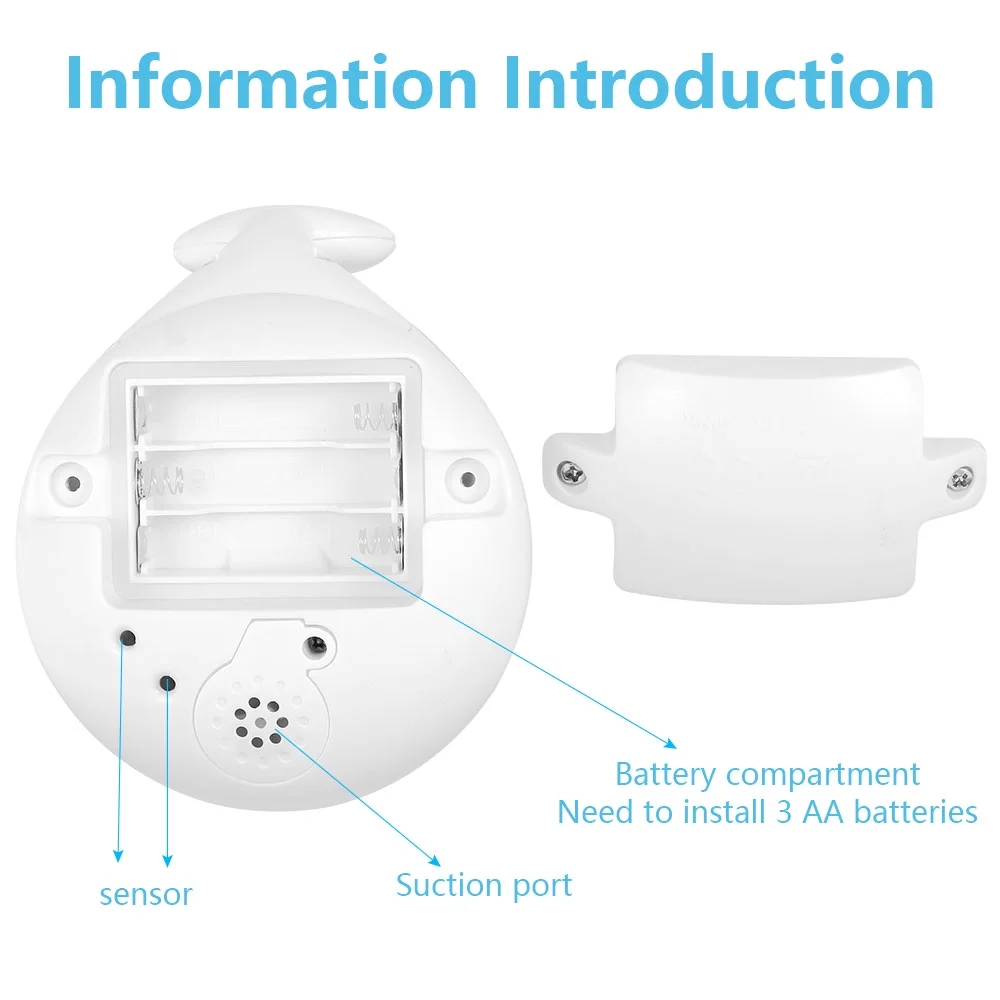 Information Introduction

Battery compartment
Need to install 3 AA batteries

sensor

Suction port