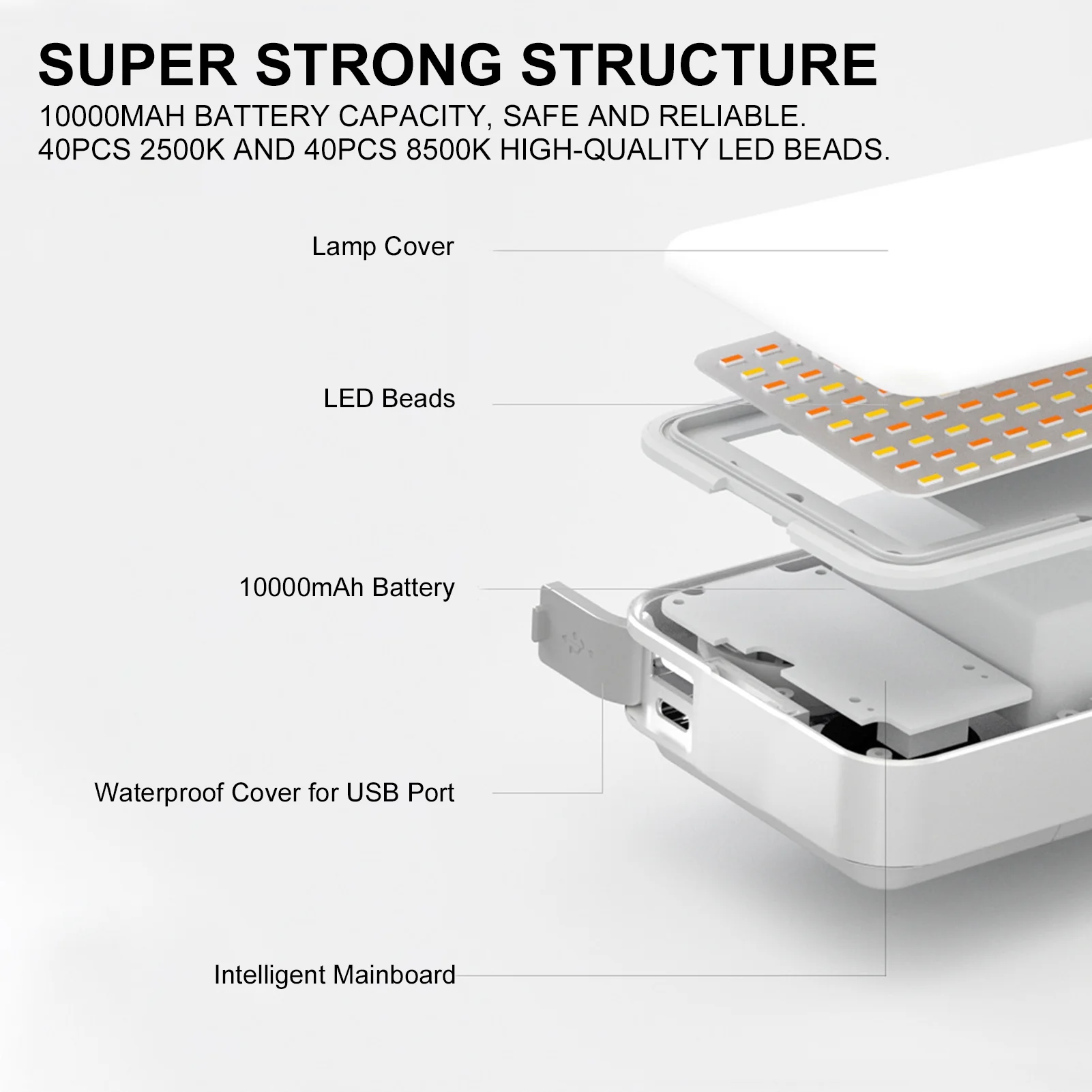 SUPER STRONG STRUCTURE

10000MAH BATTERY CAPACITY, SAFE AND RELIABLE.
40PCS 2500K AND 40PCS 8500K HIGH-QUALITY LED BEADS.

Lamp Cover

LED Beads

10000mAh Battery

Waterproof Cover for USB Port

Intelligent Mainboard