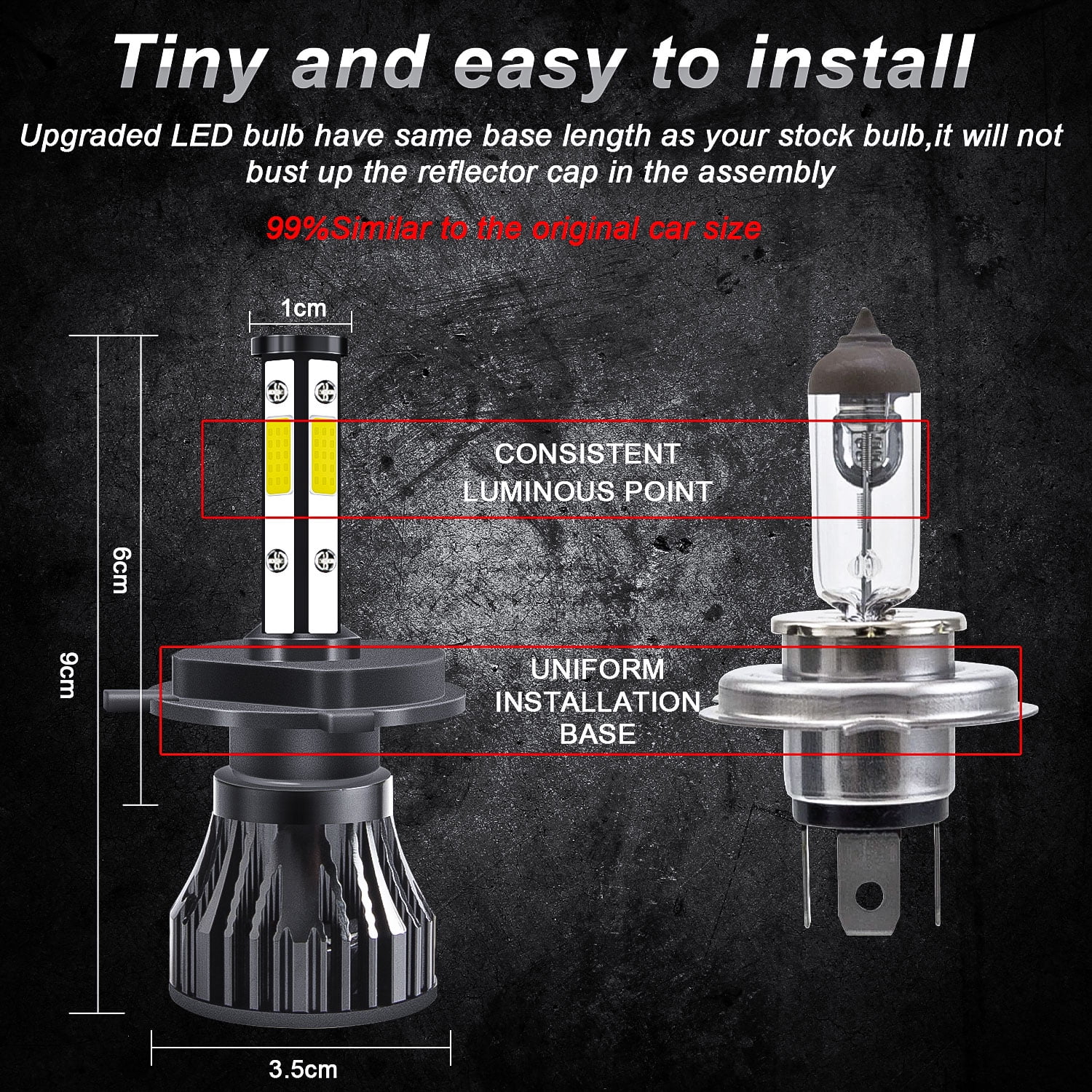 Tiny and easy to install

Upgraded LED bulb have same base length as your stock bulb,it will not bust up the reflector cap in the assembly

99%Similar to the original car size

1cm

6cm

9cm

CONSISTENT LUMINOUS POINT

UNIFORM INSTALLATION BASE

3.5cm