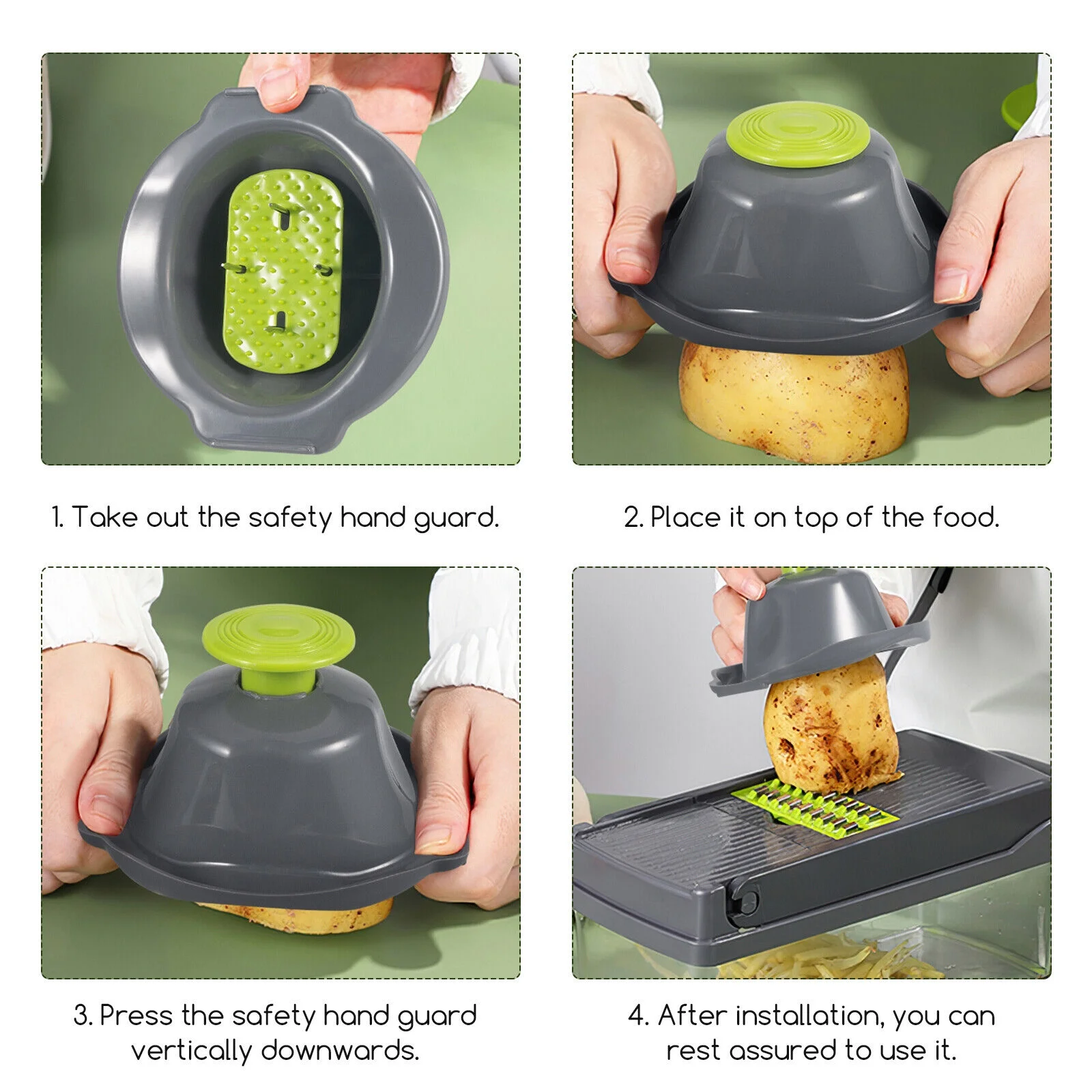 1. Take out the safety hand guard.

2. Place it on top of the food.

3. Press the safety hand guard vertically downwards.

4. After installation, you can rest assured to use it.