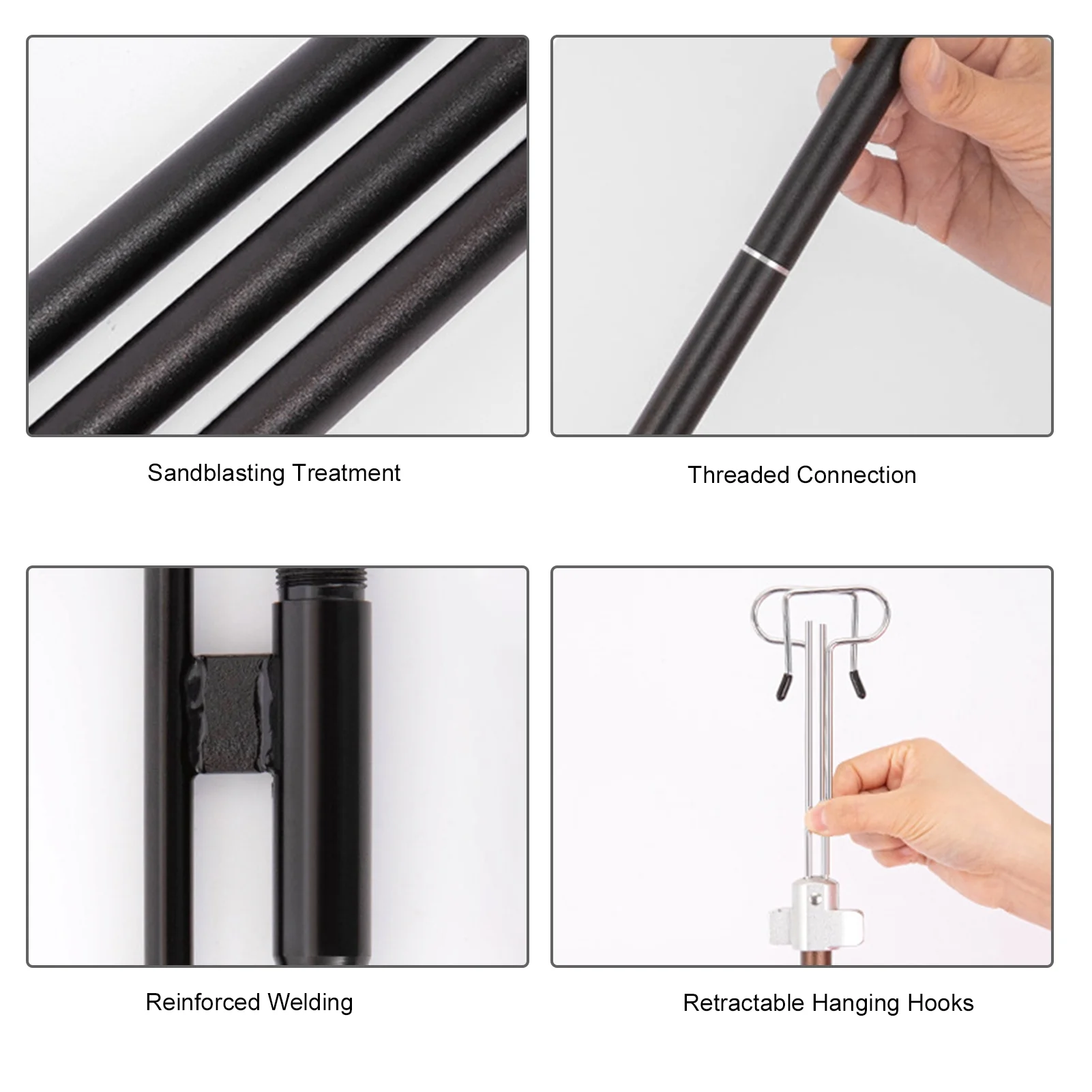 Sandblasting Treatment

Threaded Connection

Reinforced Welding

Retractable Hanging Hooks