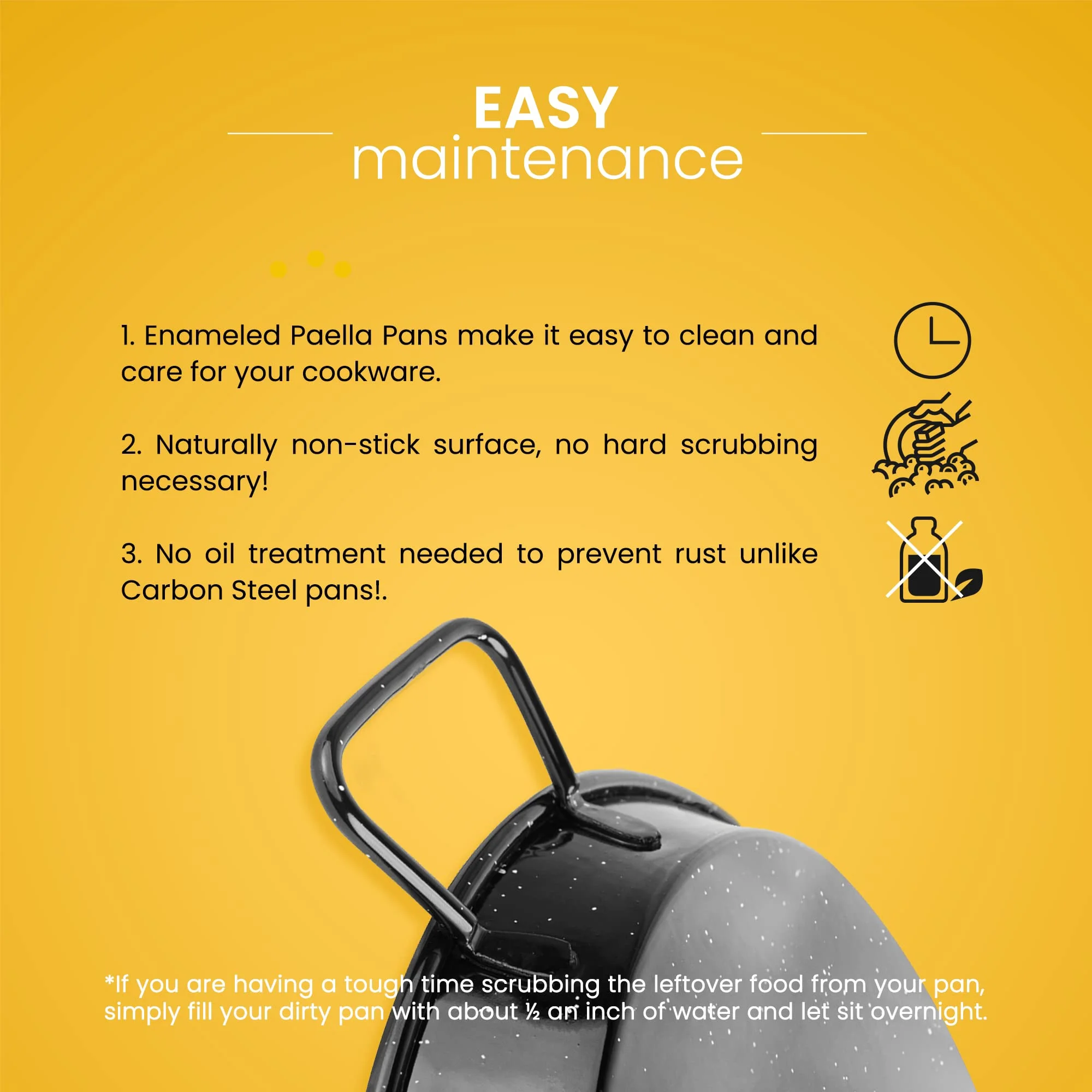 EASY
maintenance

1. Enameled Paella Pans make it easy to clean and care for your cookware.

2. Naturally non-stick surface, no hard scrubbing necessary!

3. No oil treatment needed to prevent rust unlike Carbon Steel pans!.

*If you are having a tough time scrubbing the leftover food from your pan, simply fill your dirty pan with about ½ an inch of water and let sit overnight.