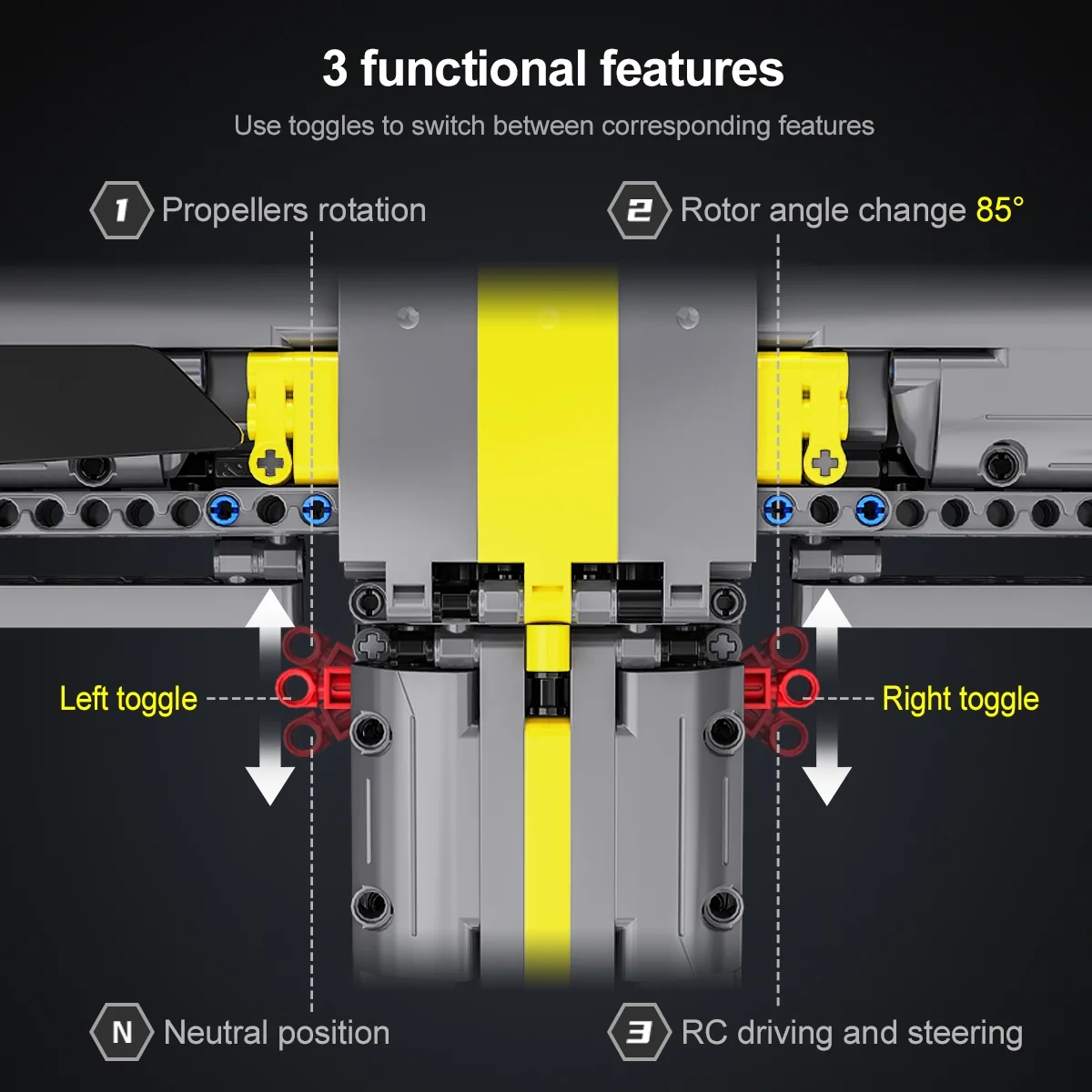 3 functional features

Use toggles to switch between corresponding features

1 Propellers rotation

2 Rotor angle change 85°

Left toggle

Right toggle

N Neutral position

3 RC driving and steering