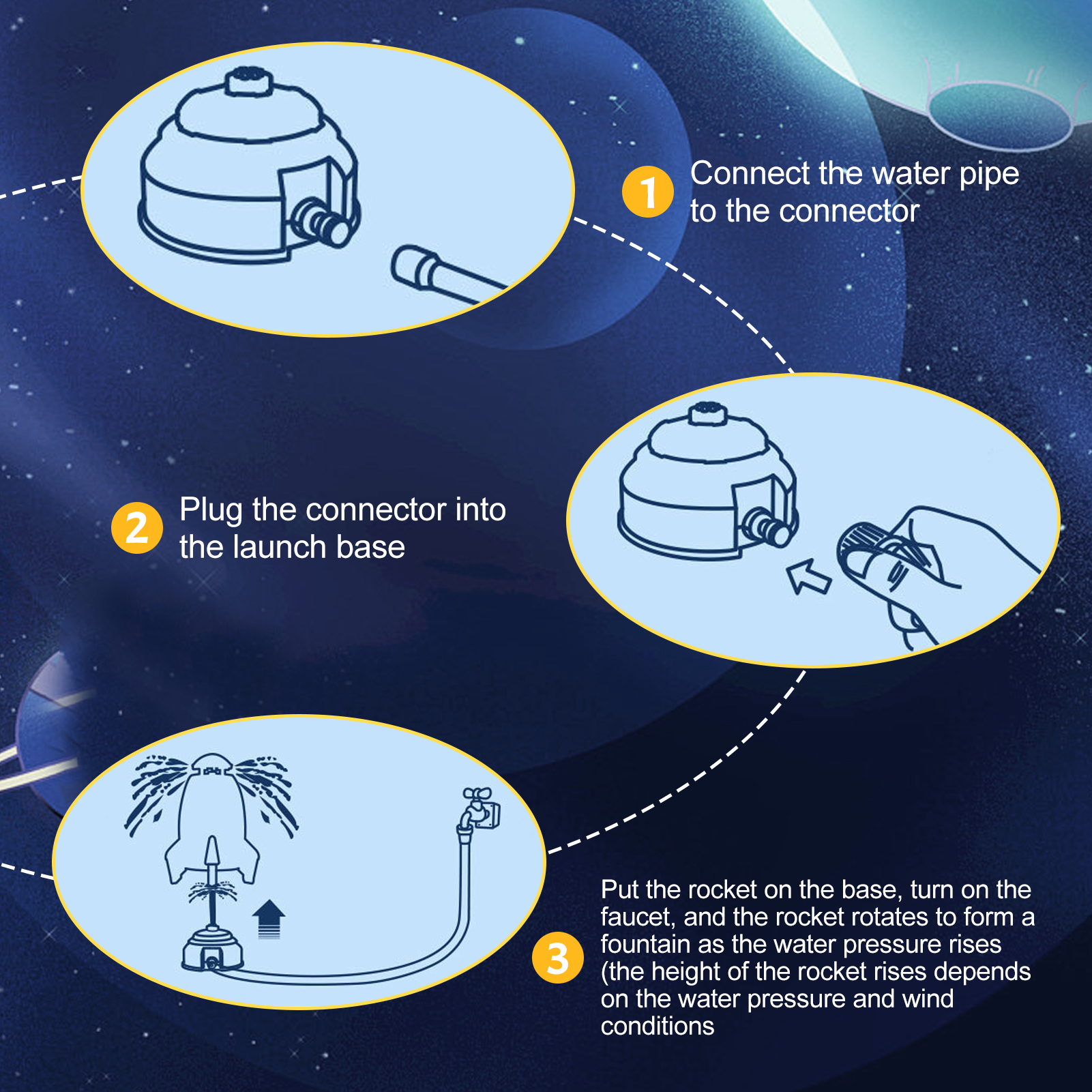 1 Connect the water pipe to the connector

2 Plug the connector into the launch base

3 Put the rocket on the base, turn on the faucet, and the rocket rotates to form a fountain as the water pressure rises (the height of the rocket rises depends on the water pressure and wind conditions