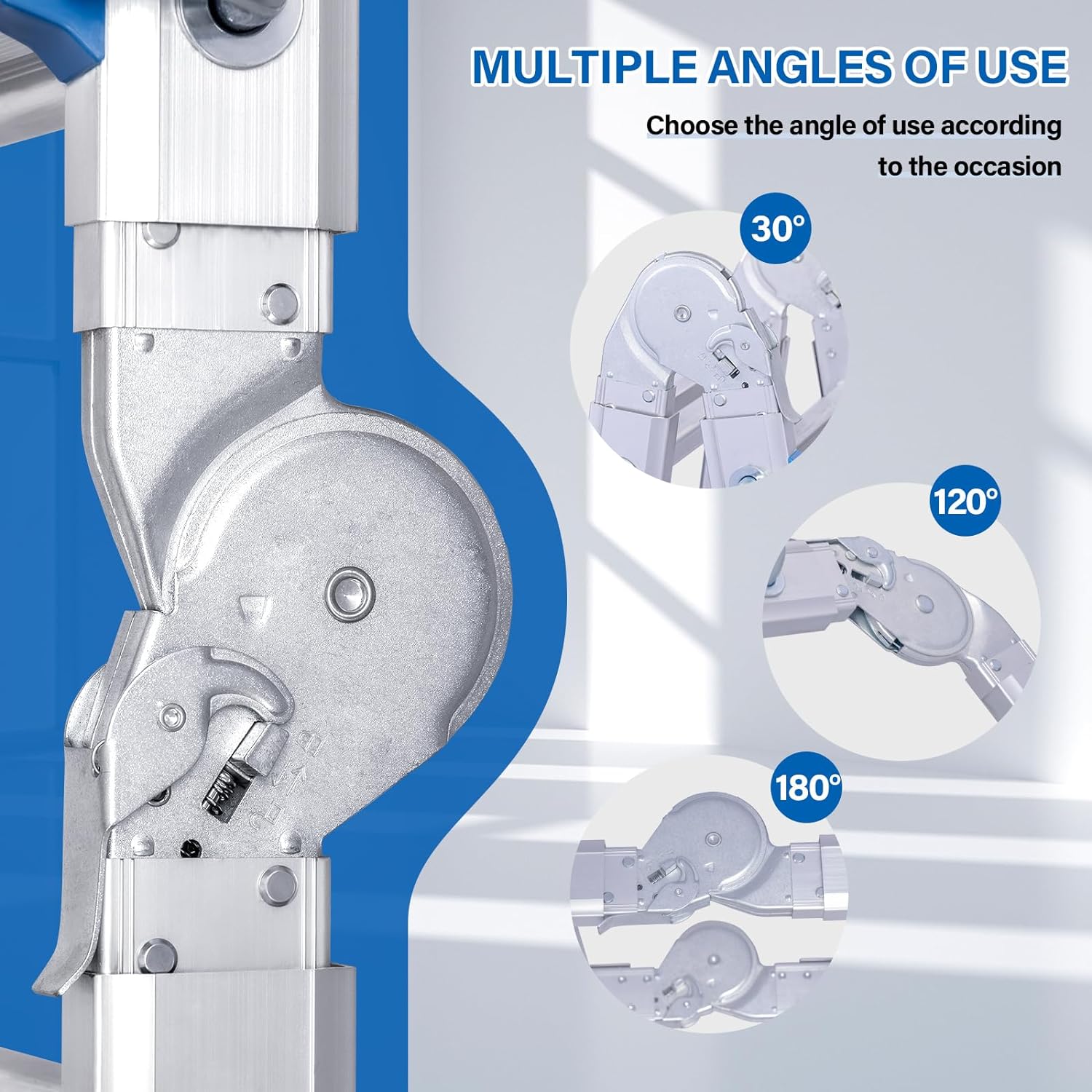 MULTIPLE ANGLES OF USE

Choose the angle of use according to the occasion

30°

120°

180°