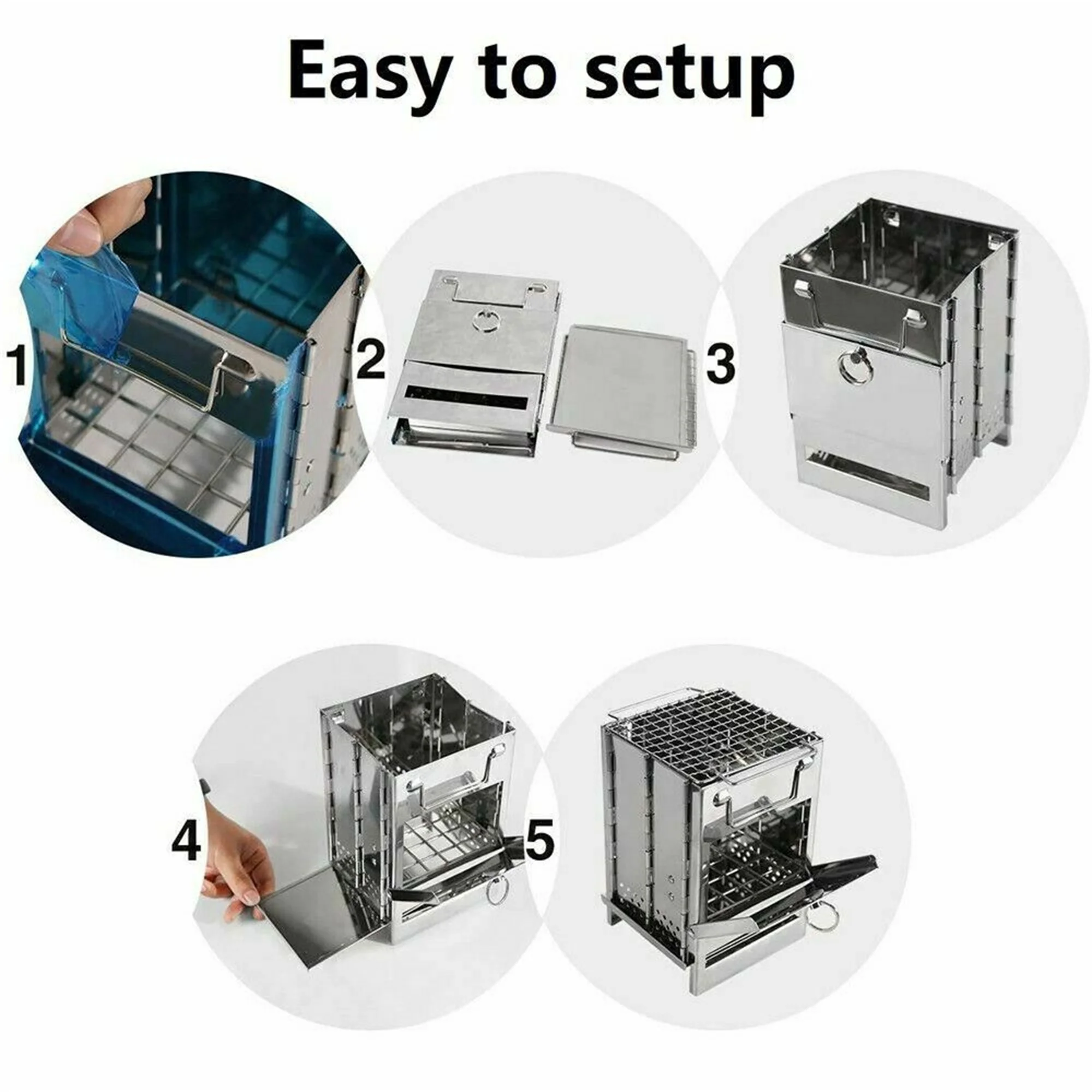 Easy to setup

1

2

3

4

5