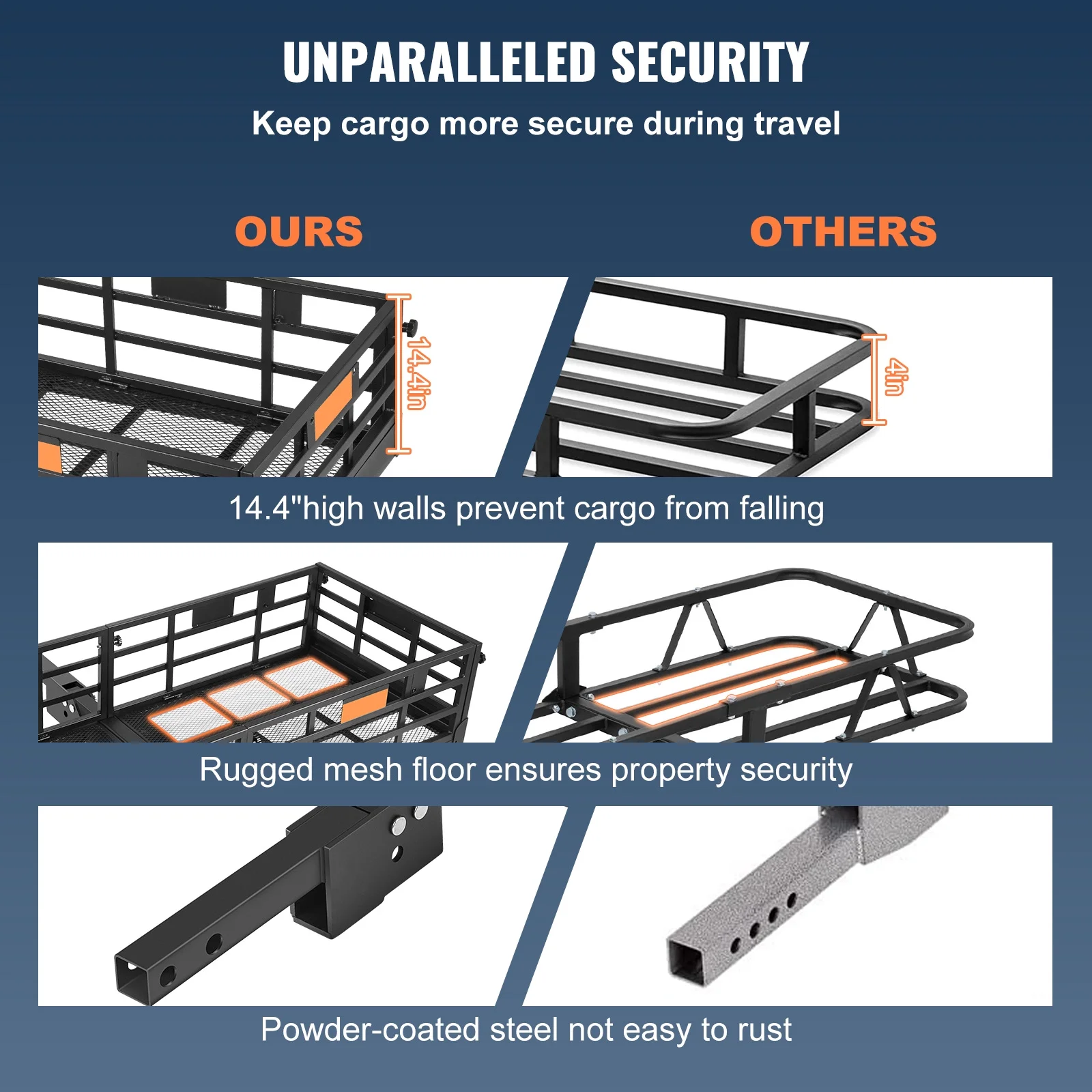 UNPARALLELED SECURITY

Keep cargo more secure during travel

OURS

OTHERS

14.4in

4in

14.4"high walls prevent cargo from falling

Rugged mesh floor ensures property security

Powder-coated steel not easy to rust