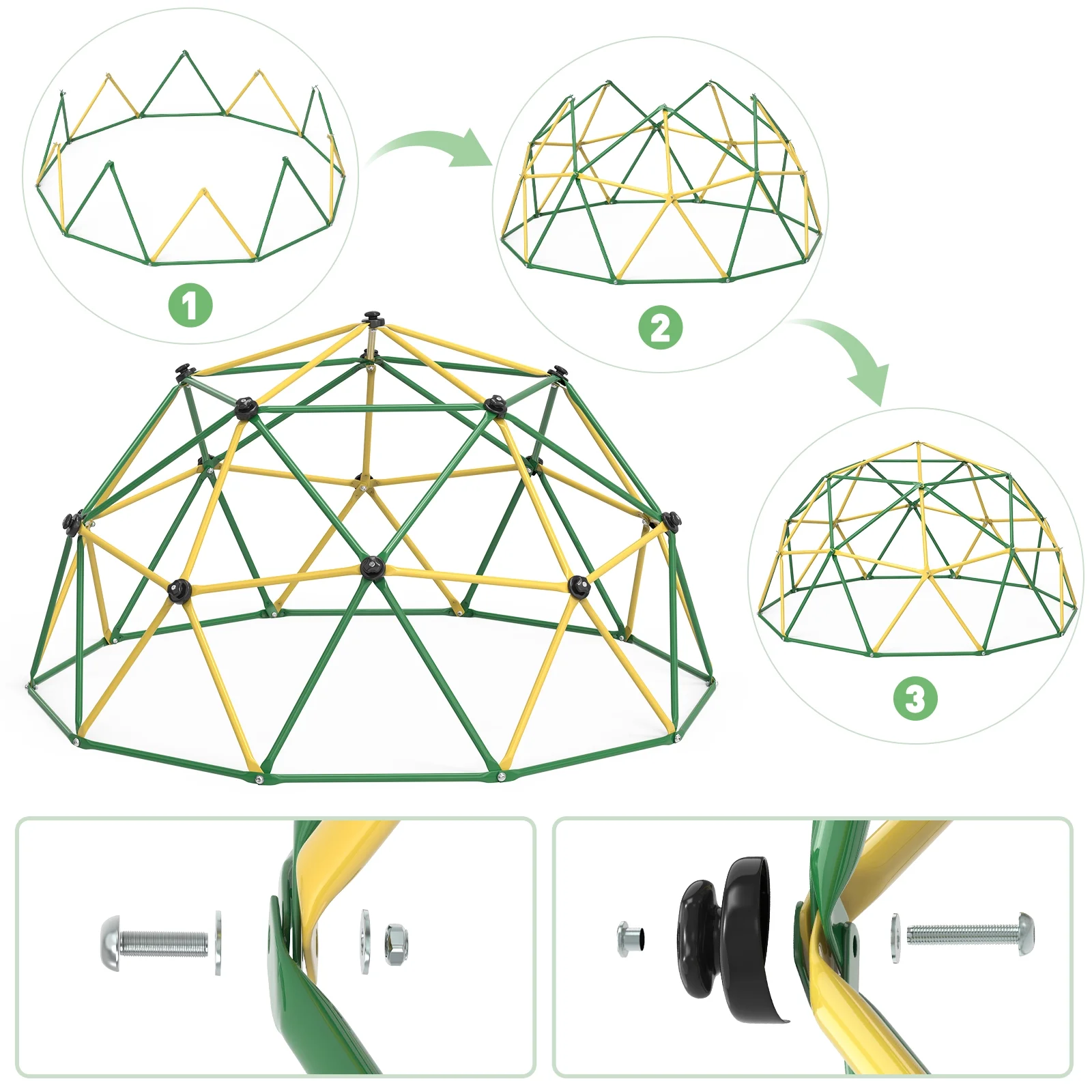 1

2

3