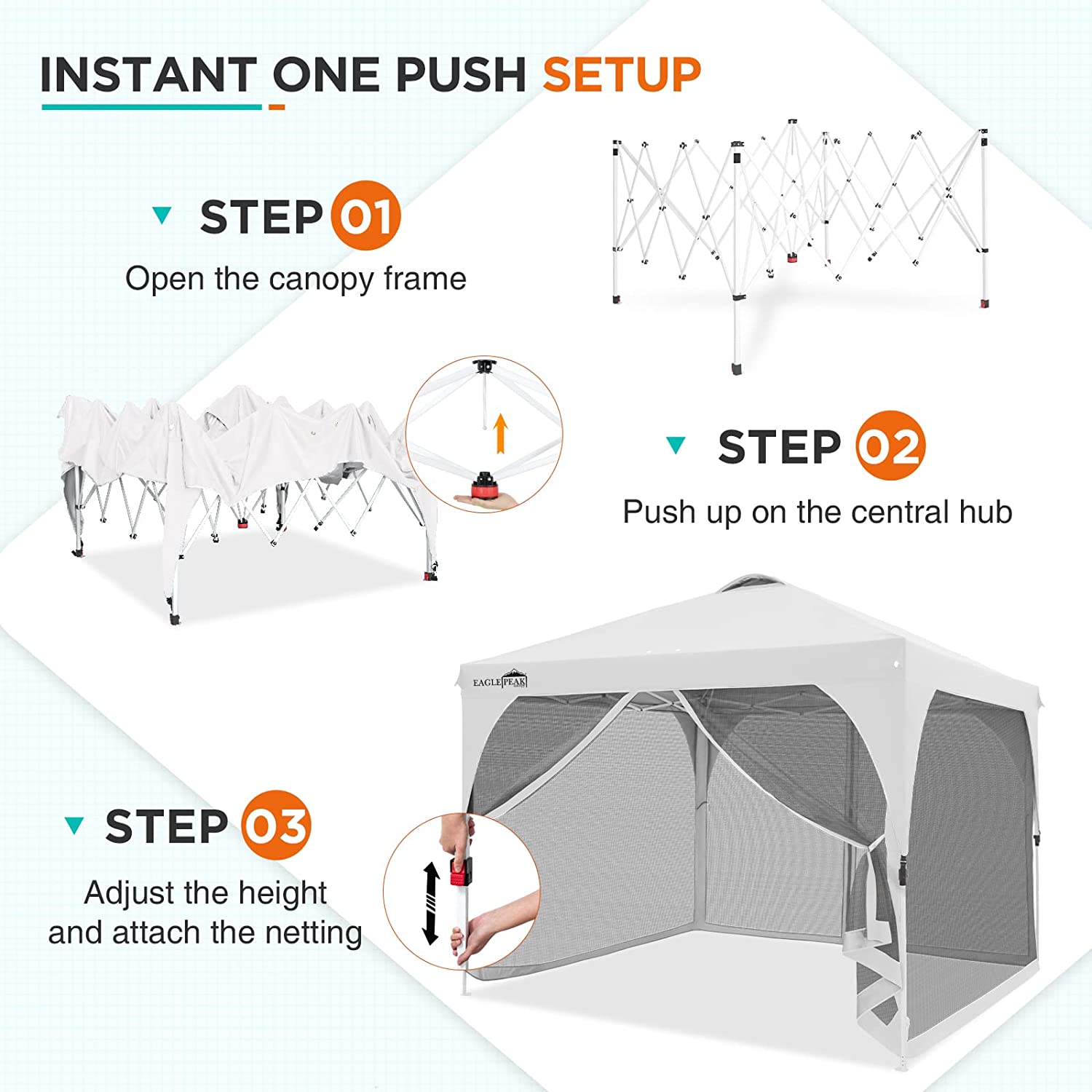 INSTANT ONE PUSH SETUP

STEP 01
Open the canopy frame

STEP 02
Push up on the central hub

EAGLE PEAK

STEP 03
Adjust the height and attach the netting