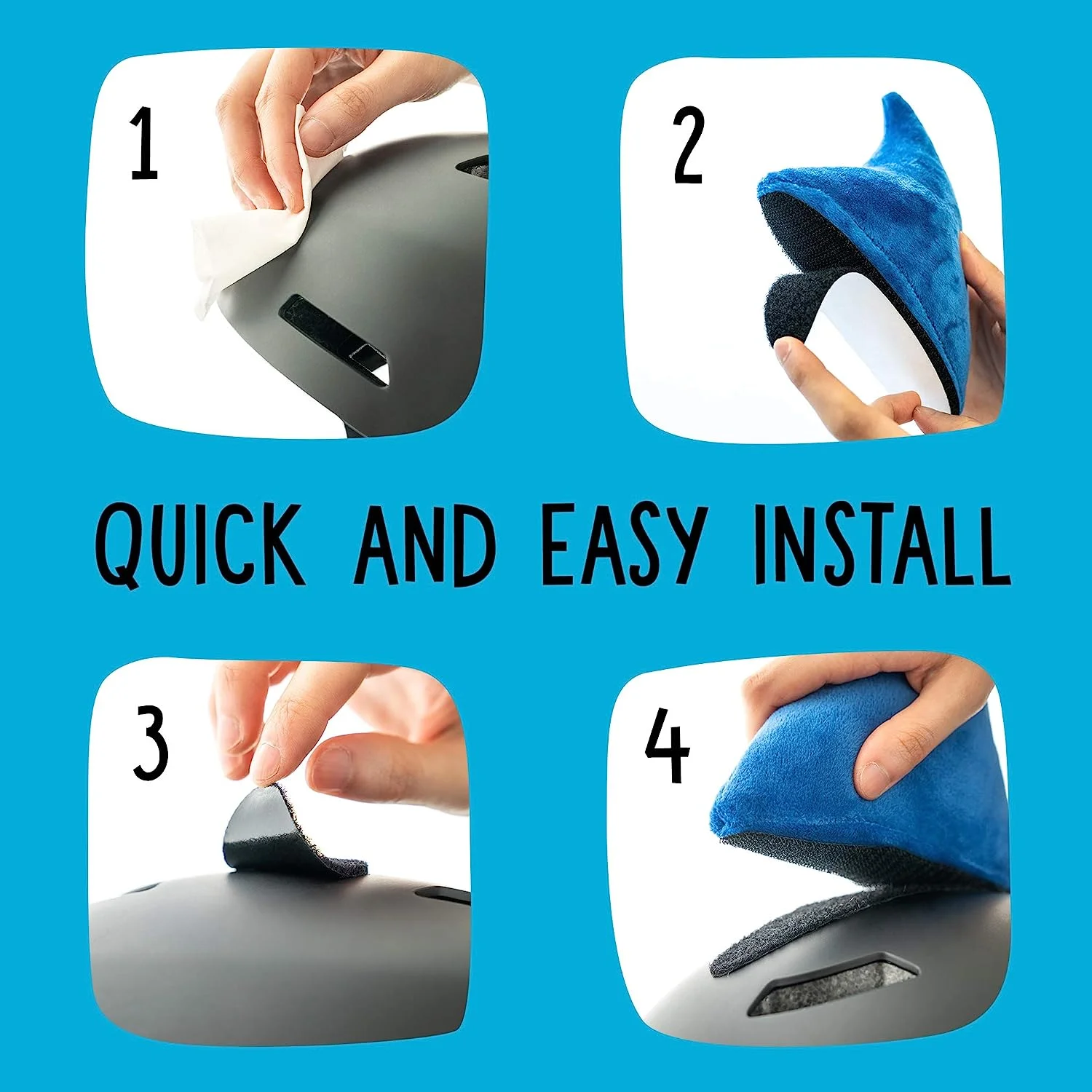 1

2

QUICK AND EASY INSTALL

3

4