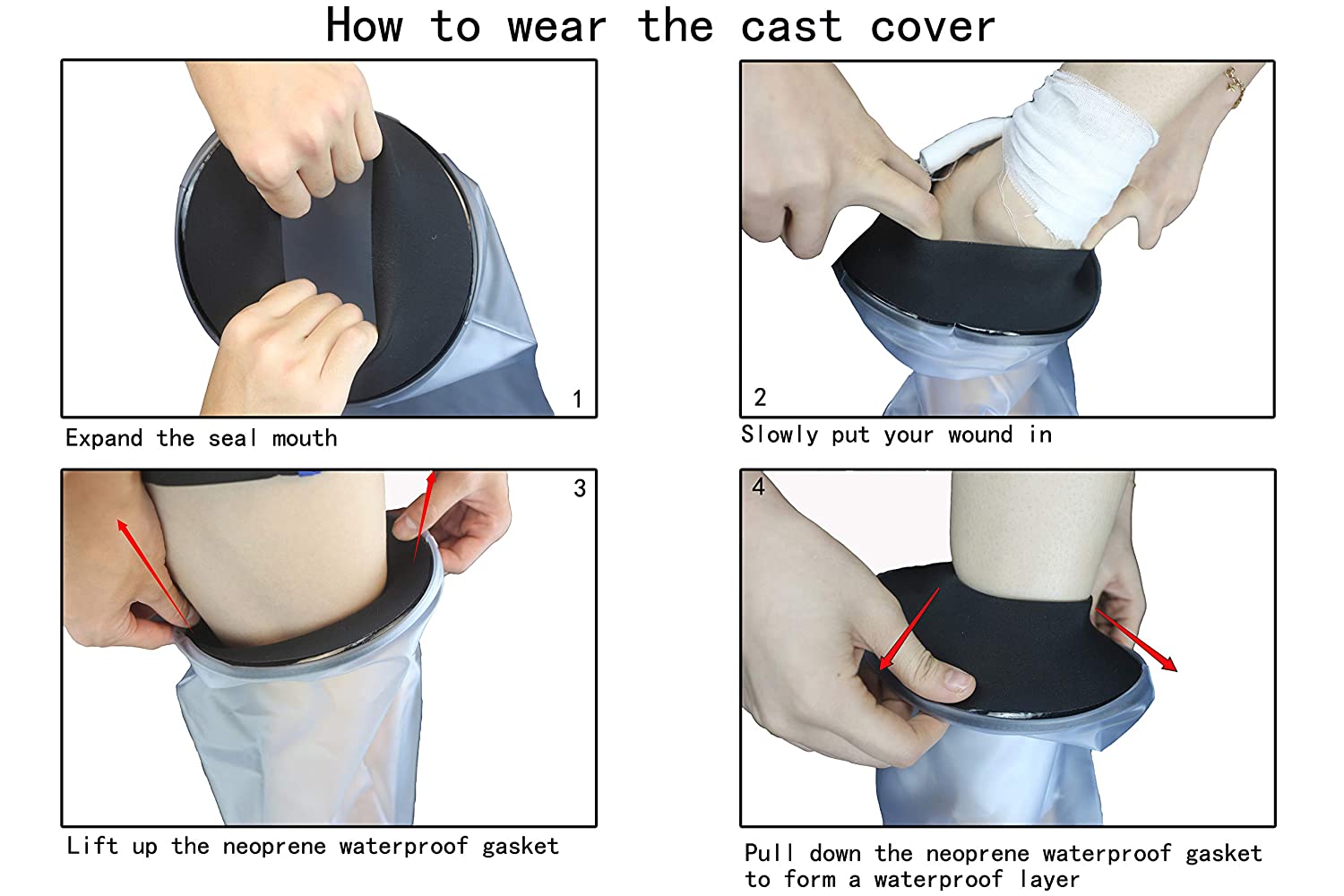 How to wear the cast cover

1

Expand the seal mouth

2

Slowly put your wound in

3

Lift up the neoprene waterproof gasket

4

Pull down the neoprene waterproof gasket to form a waterproof layer