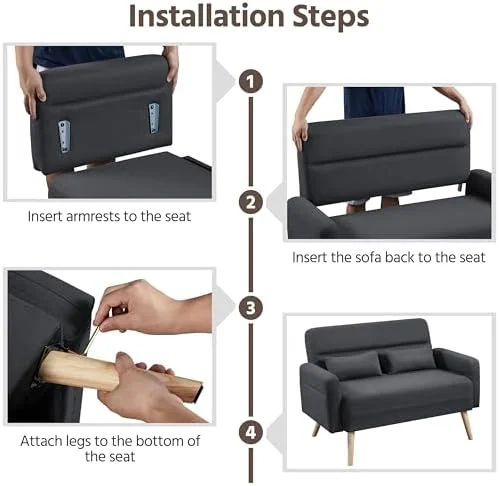 Installation Steps

1

Insert armrests to the seat

2

Insert the sofa back to the seat

3

Attach legs to the bottom of the seat

4