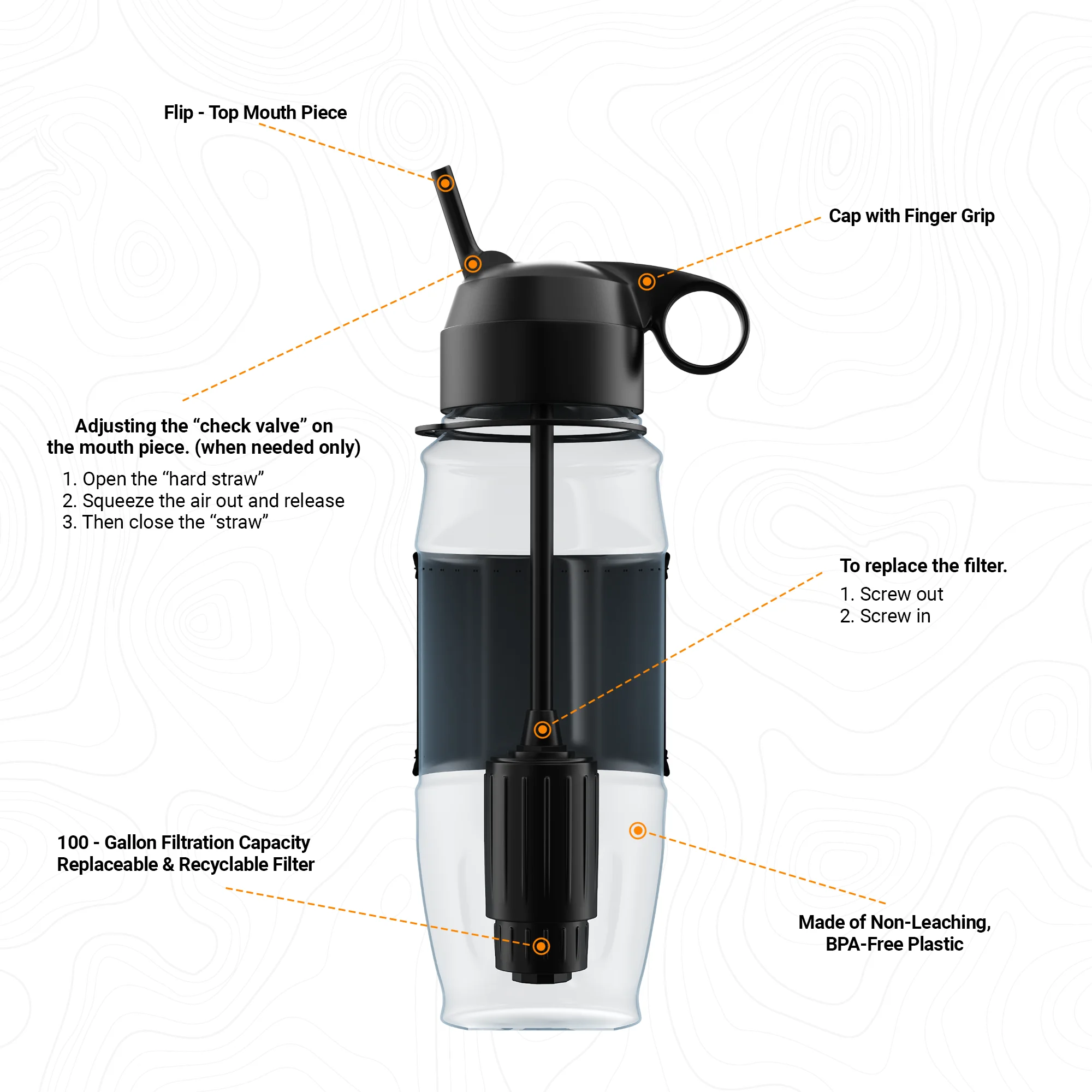 Flip - Top Mouth Piece

Cap with Finger Grip

Adjusting the “check valve” on the mouth piece. (when needed only)

1. Open the “hard straw”
2. Squeeze the air out and release
3. Then close the “straw”

To replace the filter.

1. Screw out
2. Screw in

100 - Gallon Filtration Capacity
Replaceable & Recyclable Filter

Made of Non-Leaching, BPA-Free Plastic