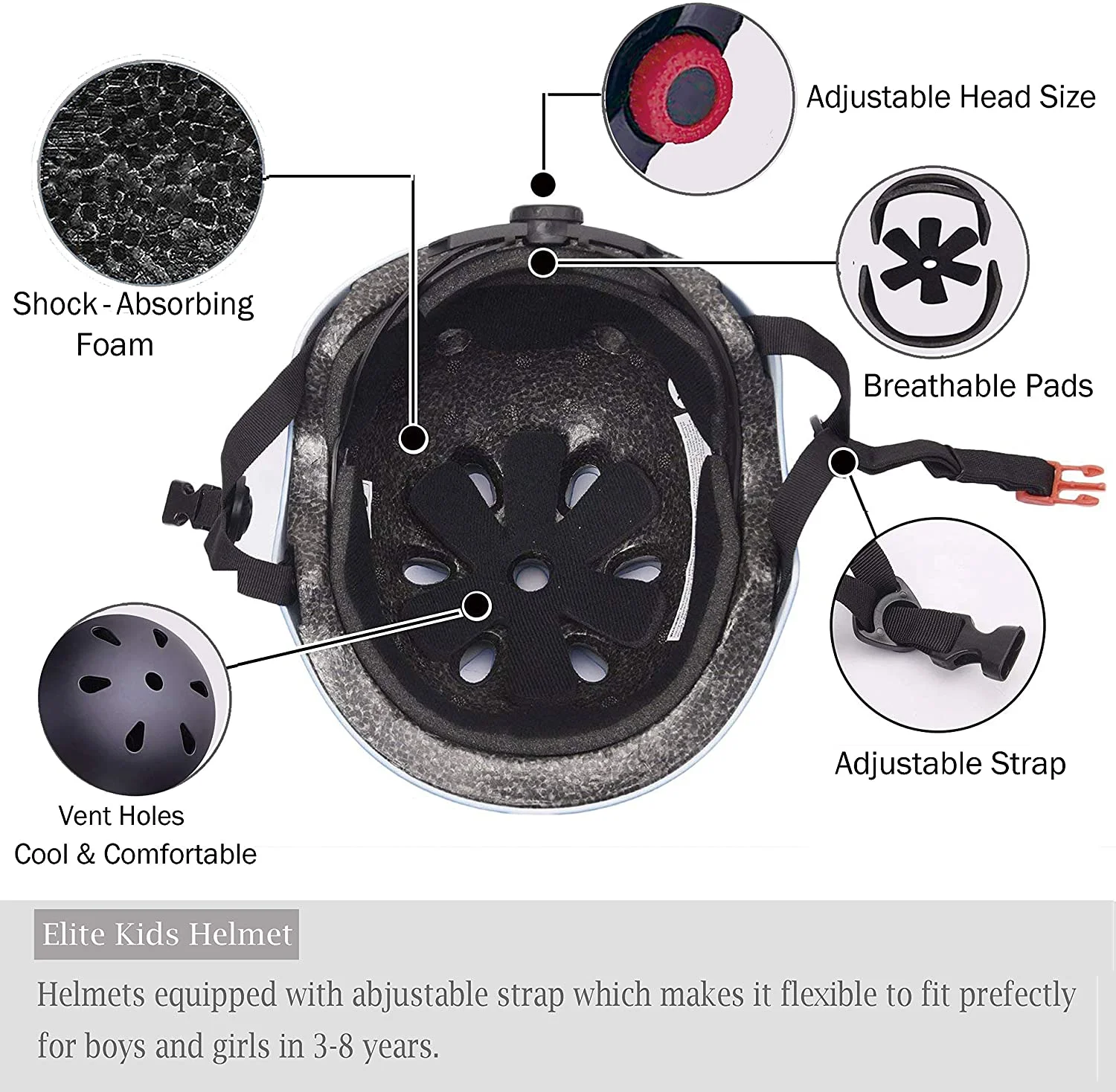 Adjustable Head Size

Shock - Absorbing Foam

Breathable Pads

Adjustable Strap

Vent Holes
Cool & Comfortable

Elite Kids Helmet

Helmets equipped with abjustable strap which makes it flexible to fit prefectly for boys and girls in 3-8 years.