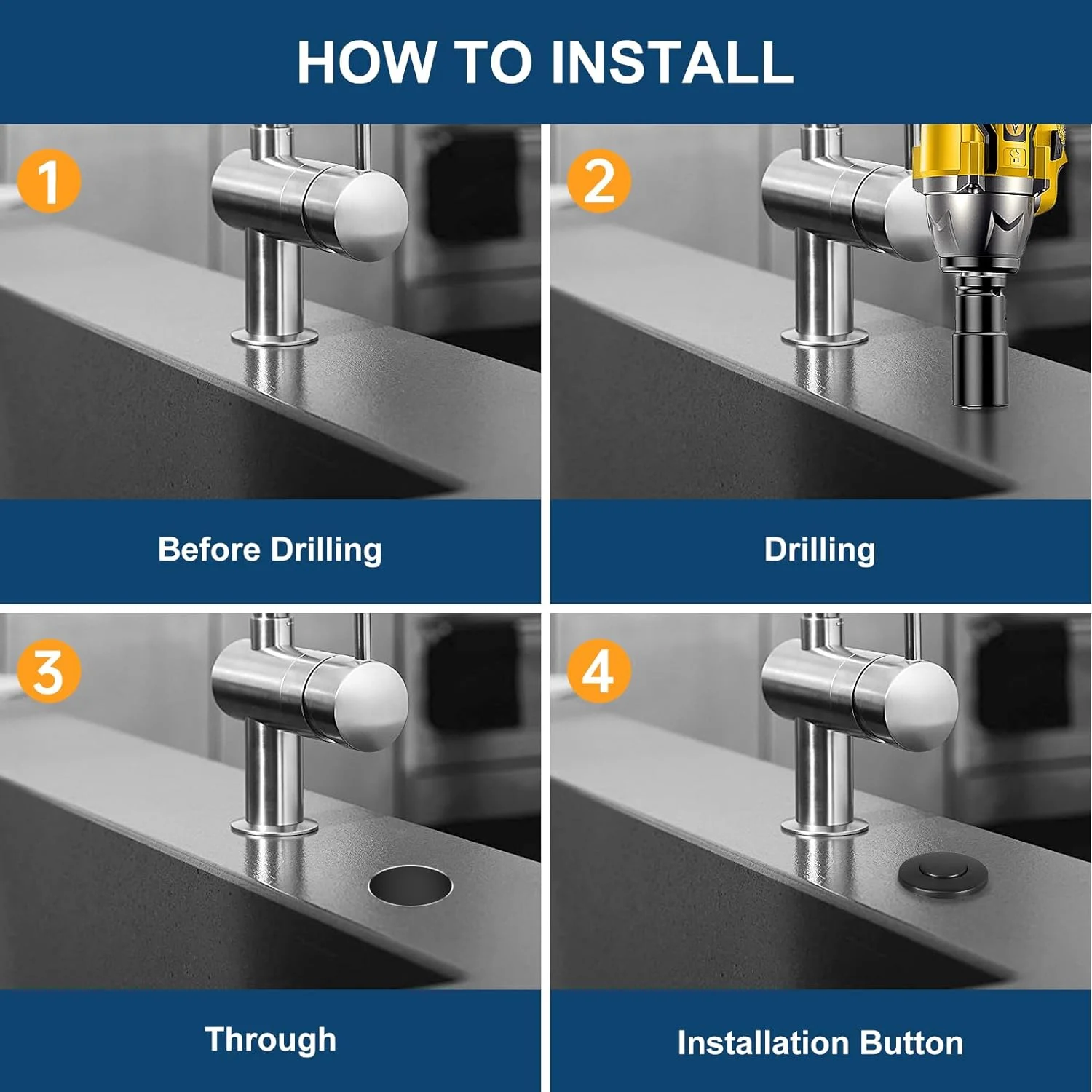 HOW TO INSTALL

1

Before Drilling

2

Drilling

3

Through

4

Installation Button