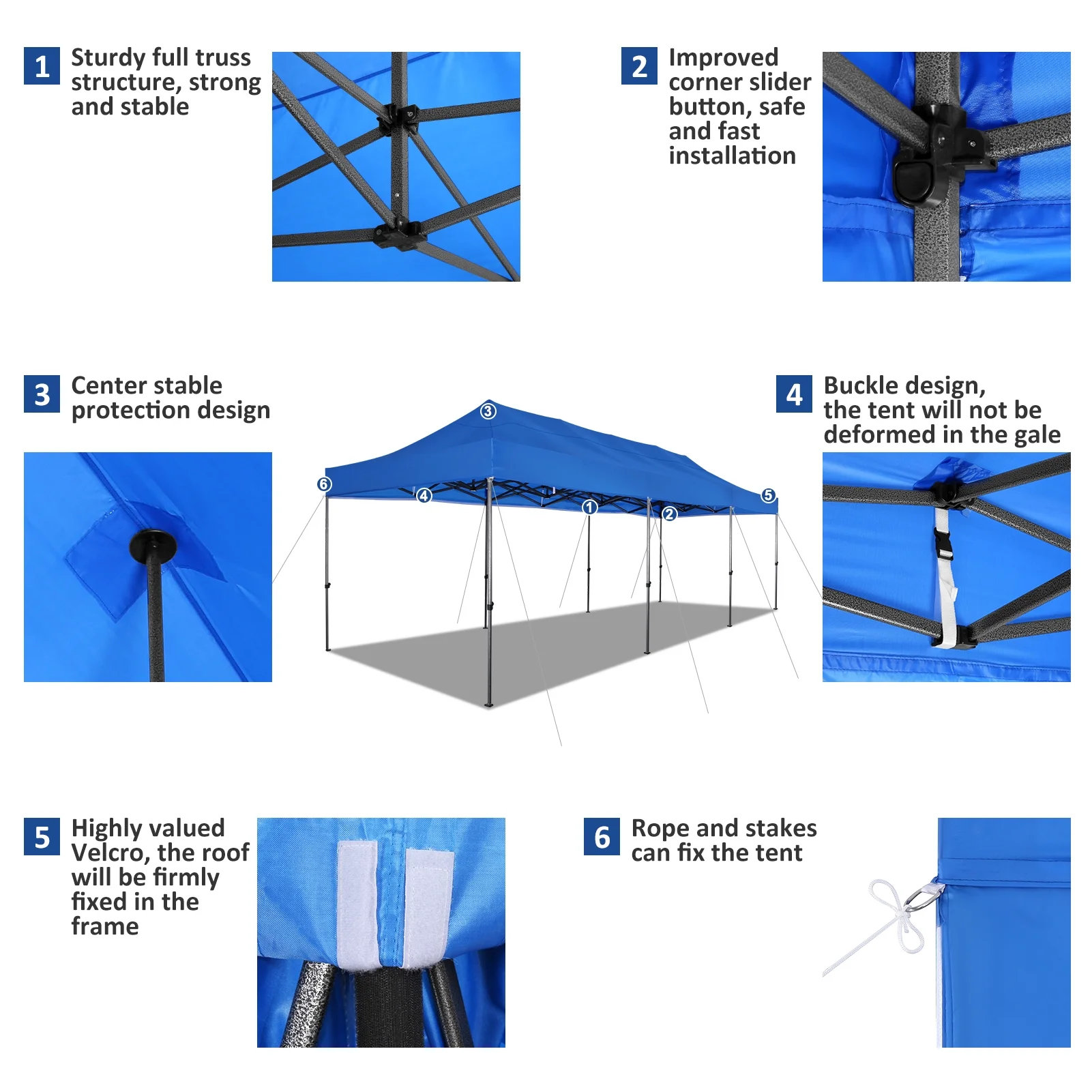 1 Sturdy full truss structure, strong and stable

2 Improved corner slider button, safe and fast installation

3 Center stable protection design

4 Buckle design, the tent will not be deformed in the gale

③ ⑥ ④ ① ② ⑤

5 Highly valued Velcro, the roof will be firmly fixed in the frame

6 Rope and stakes can fix the tent