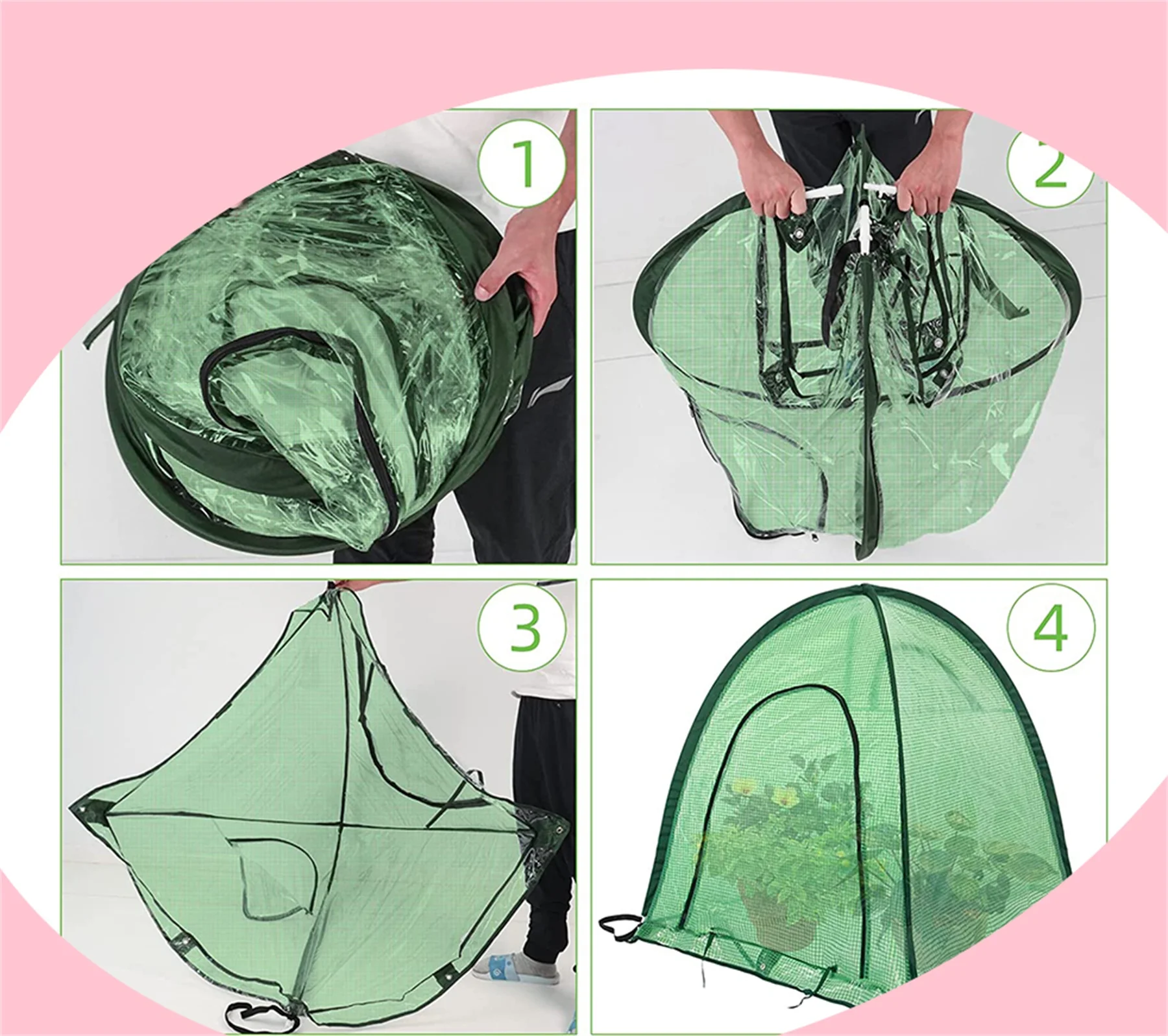 1
2
3
4