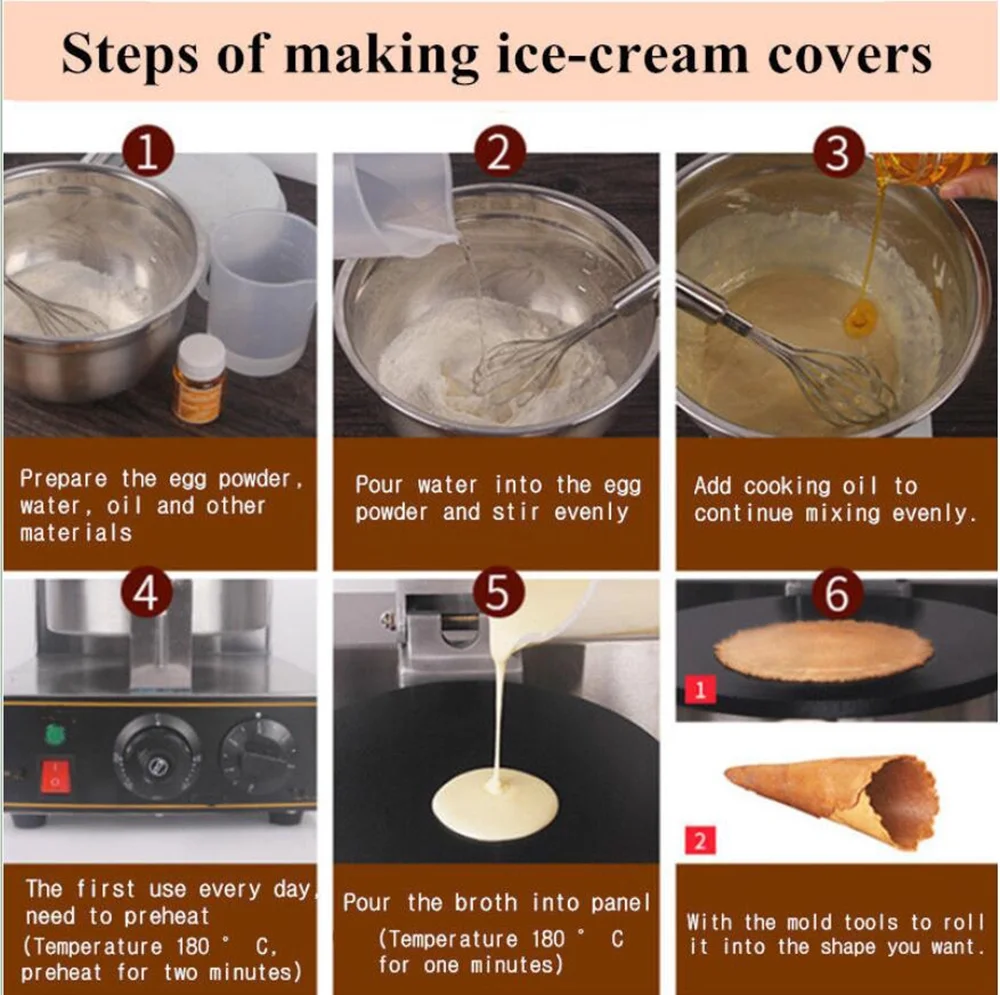 Steps of making ice-cream covers

1

Prepare the egg powder, water, oil and other materials

2

Pour water into the egg powder and stir evenly

3

Add cooking oil to continue mixing evenly.

4

The first use every day, need to preheat (Temperature 180 ° C, preheat for two minutes)

5

Pour the broth into panel (Temperature 180 ° C for one minutes)

6

1

2

With the mold tools to roll it into the shape you want.