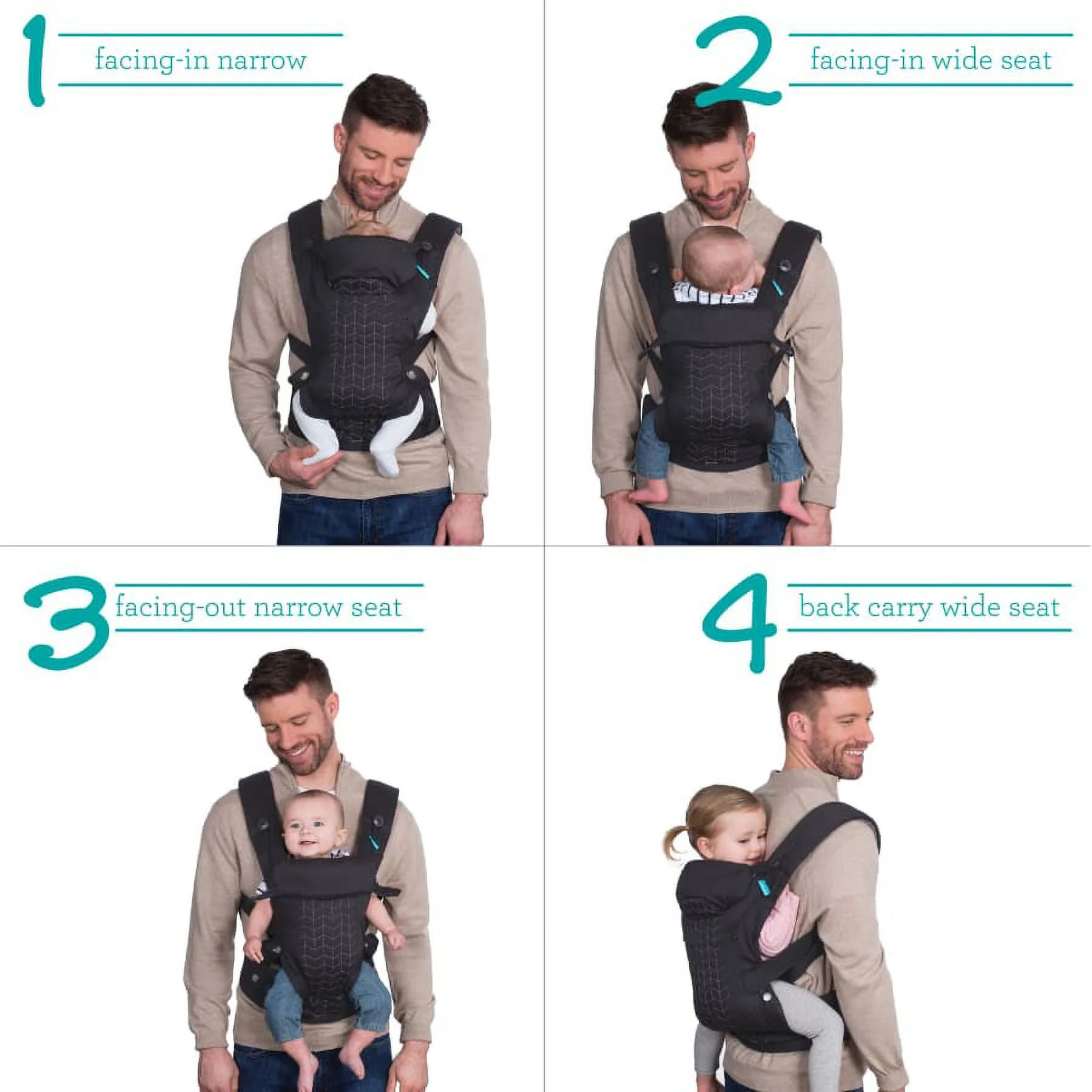 1 facing-in narrow

2 facing-in wide seat

3 facing-out narrow seat

4 back carry wide seat