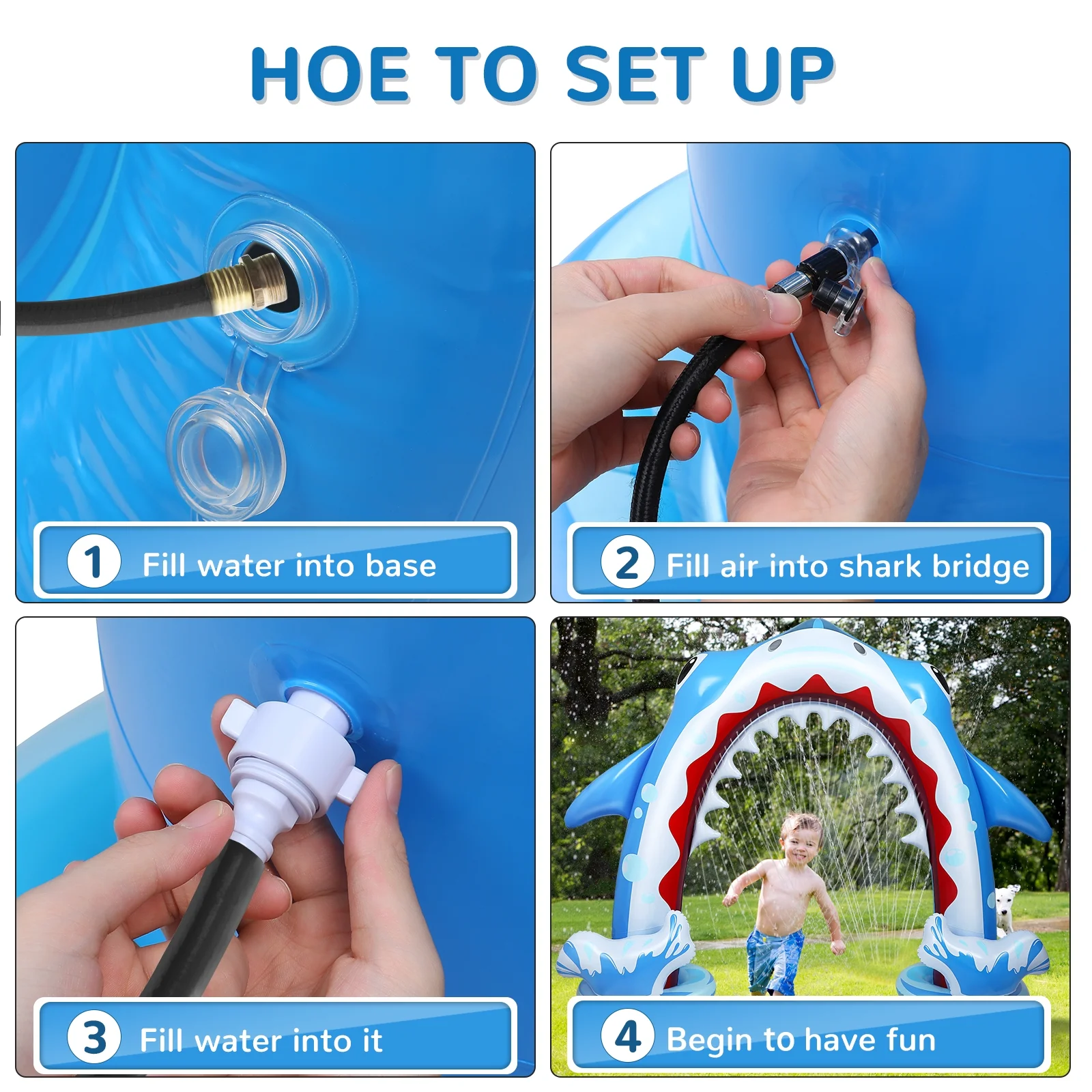 HOE TO SET UP

1 Fill water into base

2 Fill air into shark bridge

3 Fill water into it

4 Begin to have fun