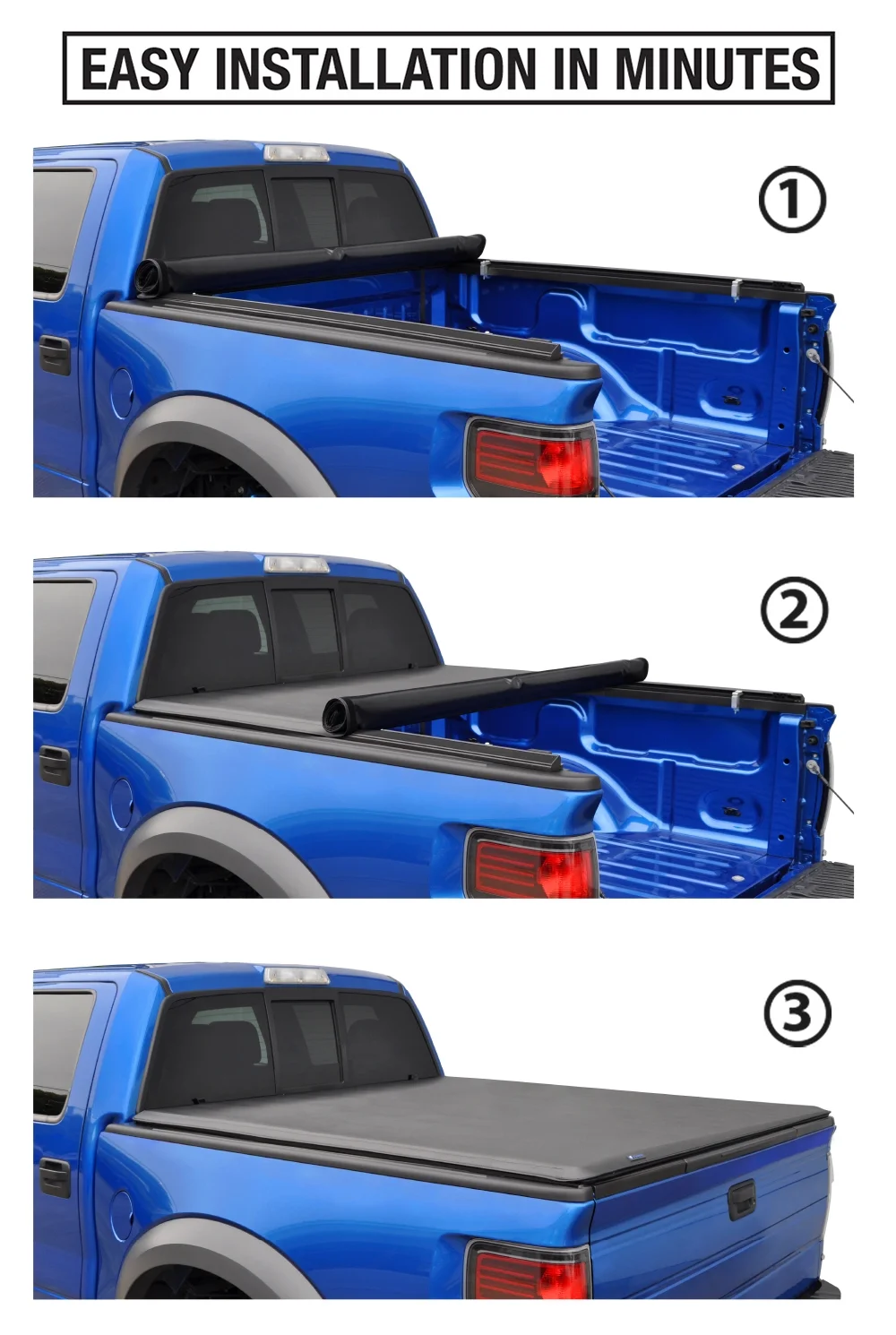 EASY INSTALLATION IN MINUTES

①

②

③