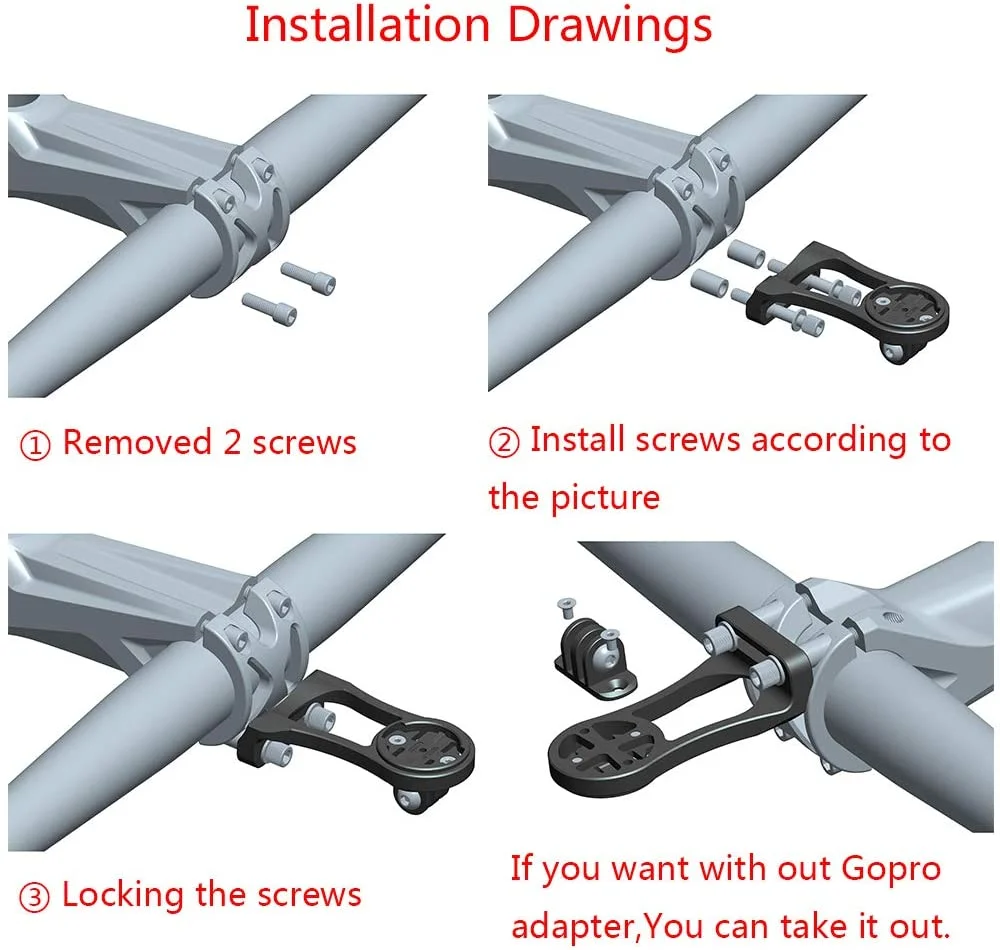 Installation Drawings

① Removed 2 screws

② Install screws according to the picture

③ Locking the screws

If you want with out Gopro adapter,You can take it out.