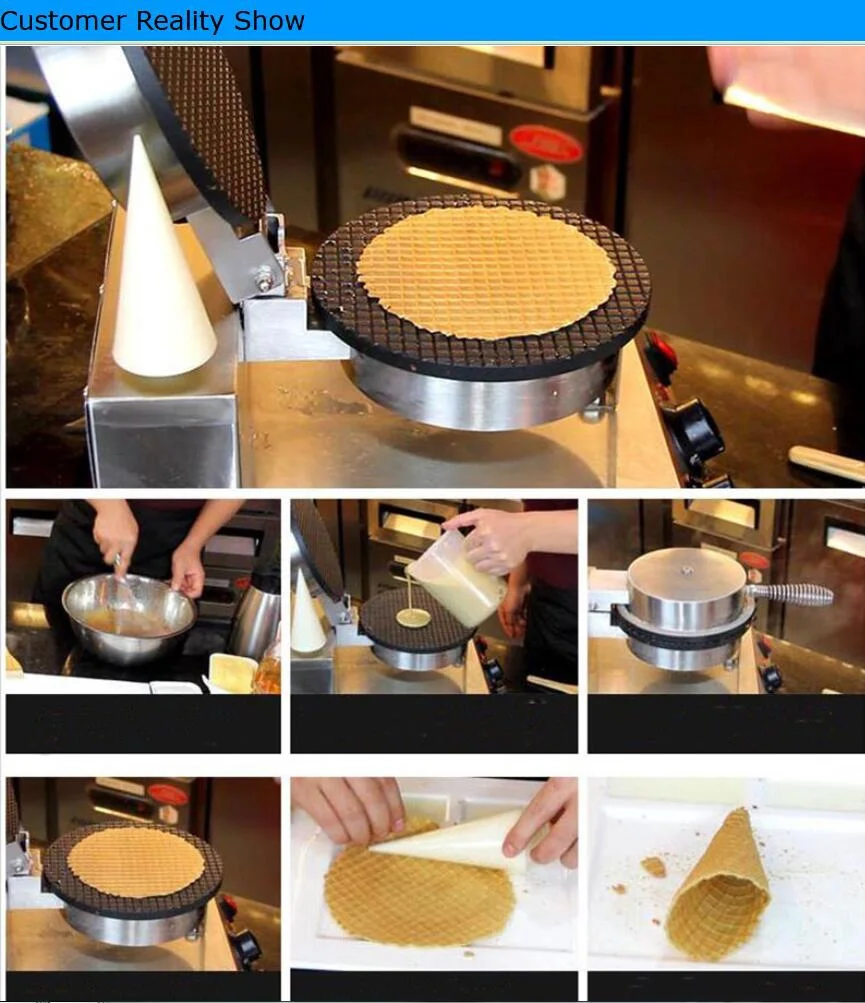 Customer Reality Show