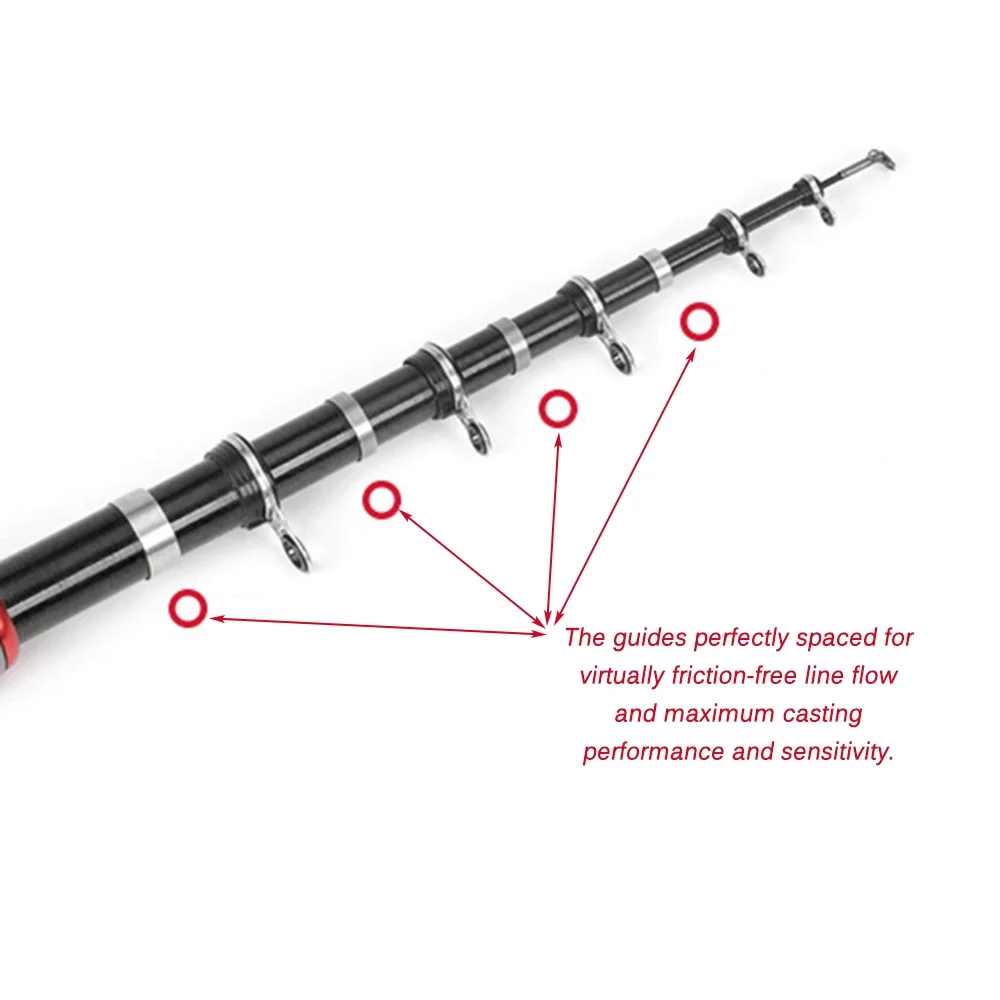 The guides perfectly spaced for virtually friction-free line flow and maximum casting performance and sensitivity.