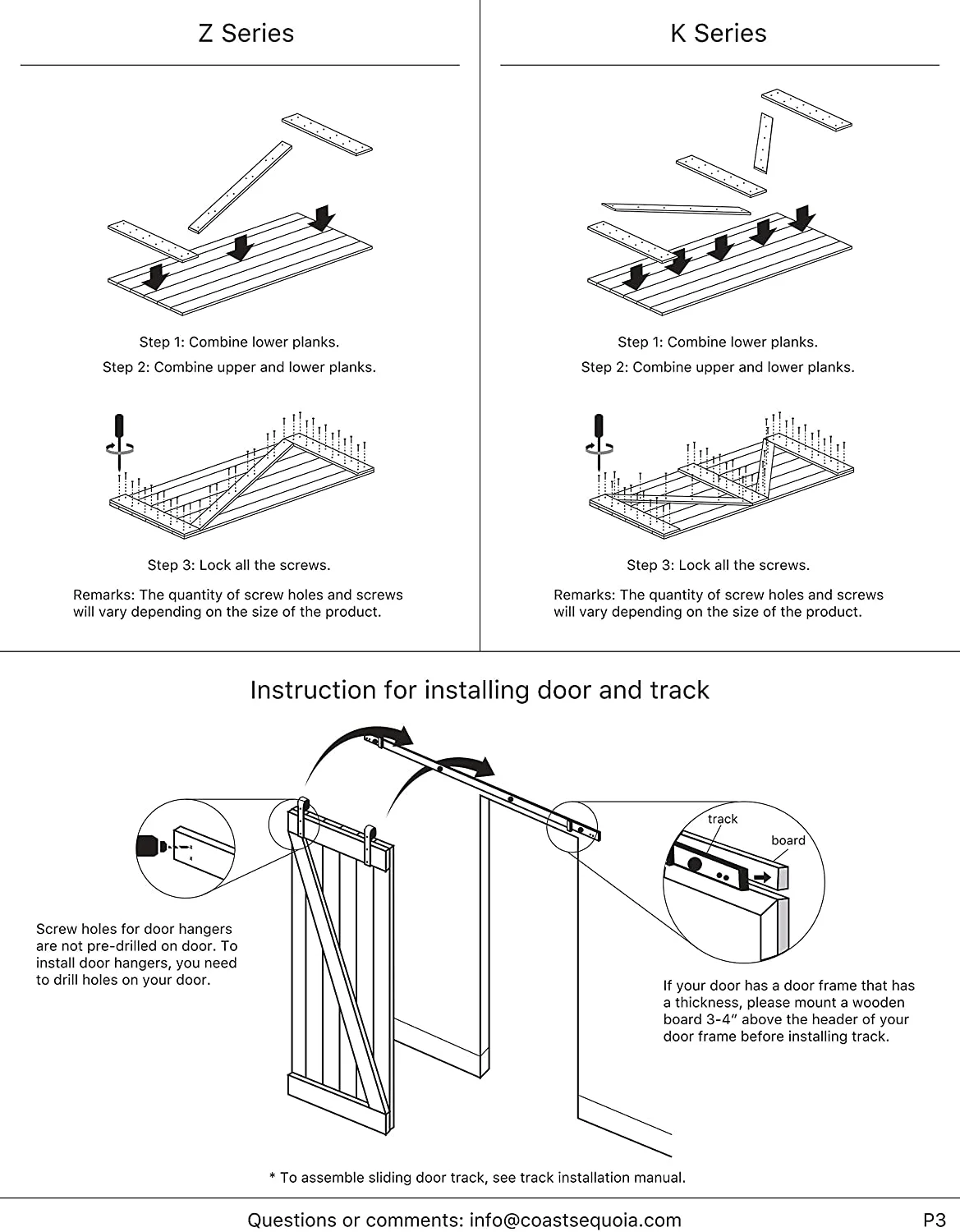 Z Series

Step 1: Combine lower planks.
Step 2: Combine upper and lower planks.

Step 3: Lock all the screws.

Remarks: The quantity of screw holes and screws will vary depending on the size of the product.

K Series

Step 1: Combine lower planks.
Step 2: Combine upper and lower planks.

Step 3: Lock all the screws.

Remarks: The quantity of screw holes and screws will vary depending on the size of the product.

Instruction for installing door and track

Screw holes for door hangers are not pre-drilled on door. To install door hangers, you need to drill holes on your door.

track

board

If your door has a door frame that has a thickness, please mount a wooden board 3-4" above the header of your door frame before installing track.

* To assemble sliding door track, see track installation manual.

Questions or comments: info@coastsequoia.com

P3