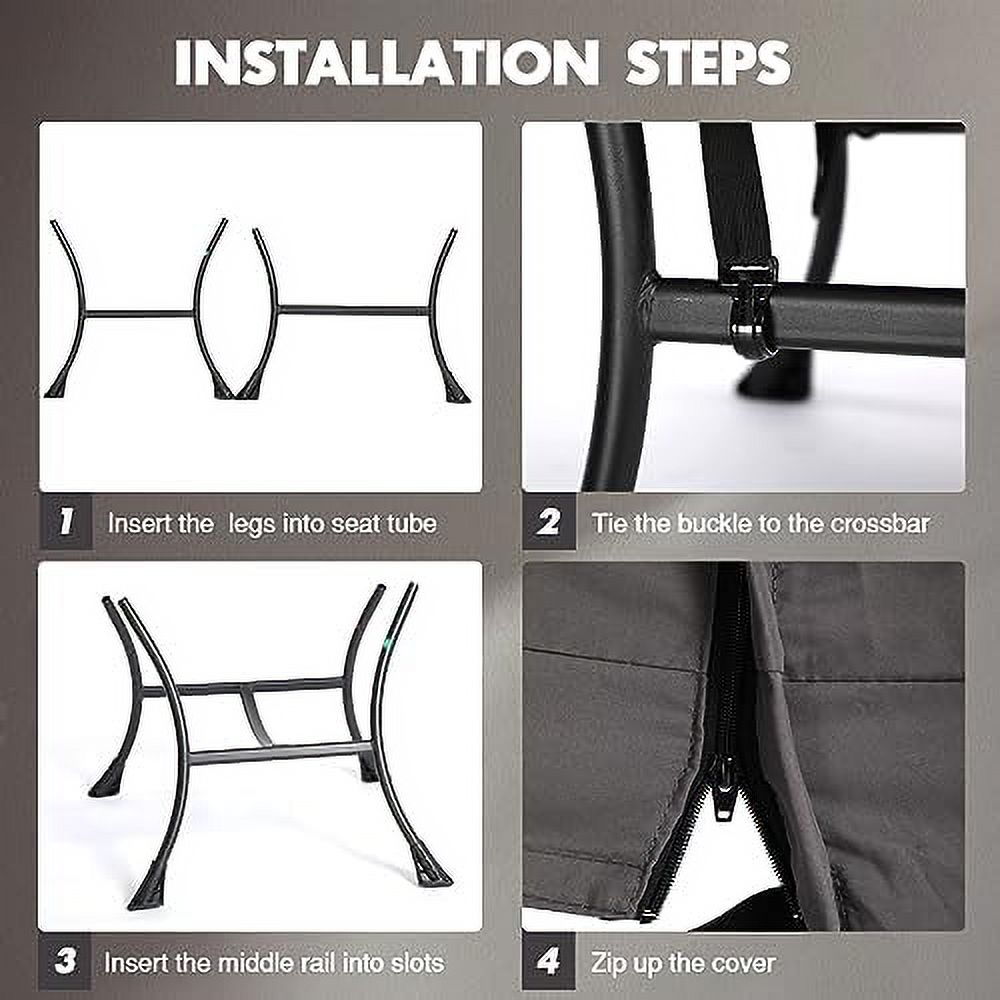 INSTALLATION STEPS

1 Insert the  legs into seat tube

2 Tie the buckle to the crossbar

3 Insert the middle rail into slots

4 Zip up the cover