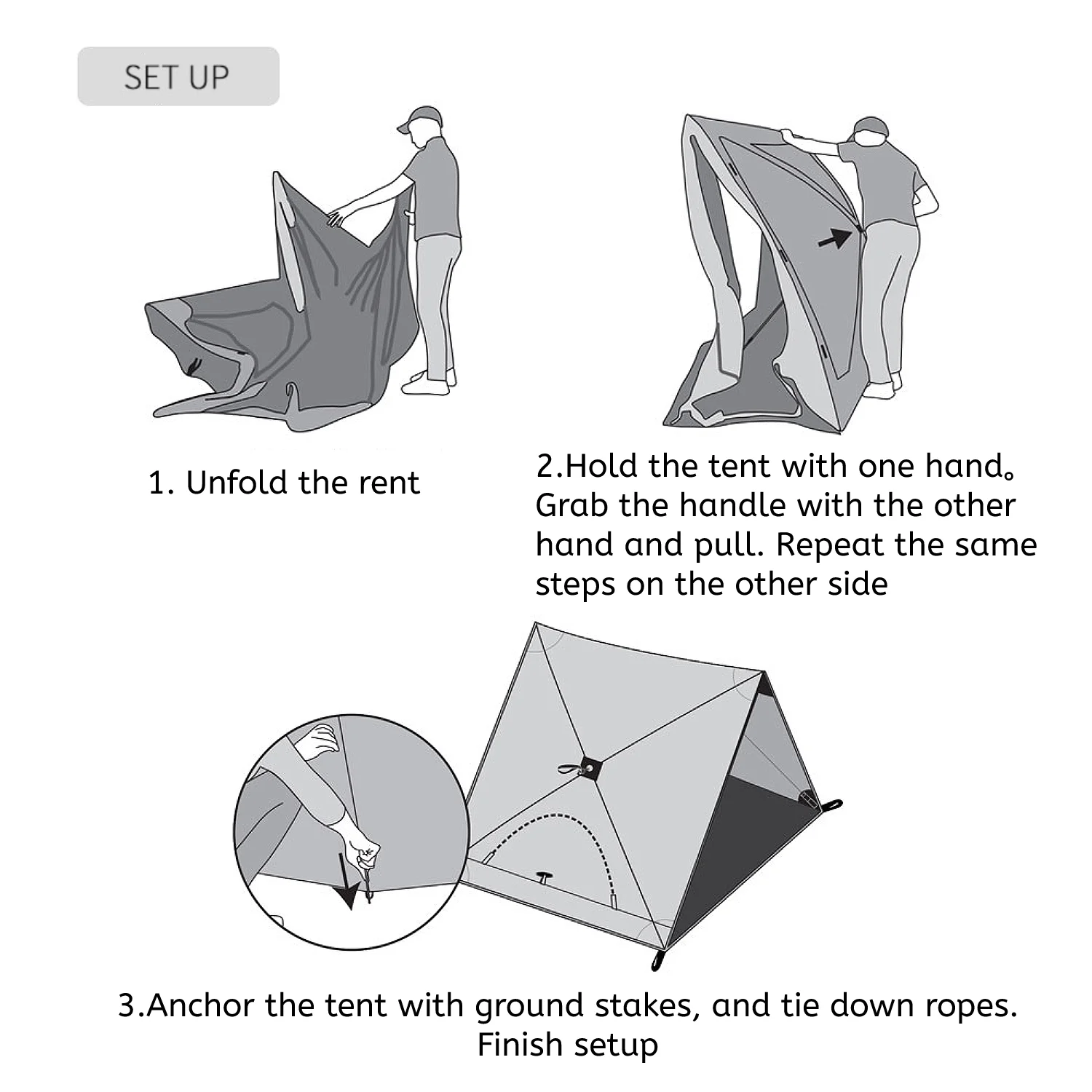 SET UP

1. Unfold the rent

2.Hold the tent with one hand。 Grab the handle with the other hand and pull. Repeat the same steps on the other side

3.Anchor the tent with ground stakes, and tie down ropes. Finish setup