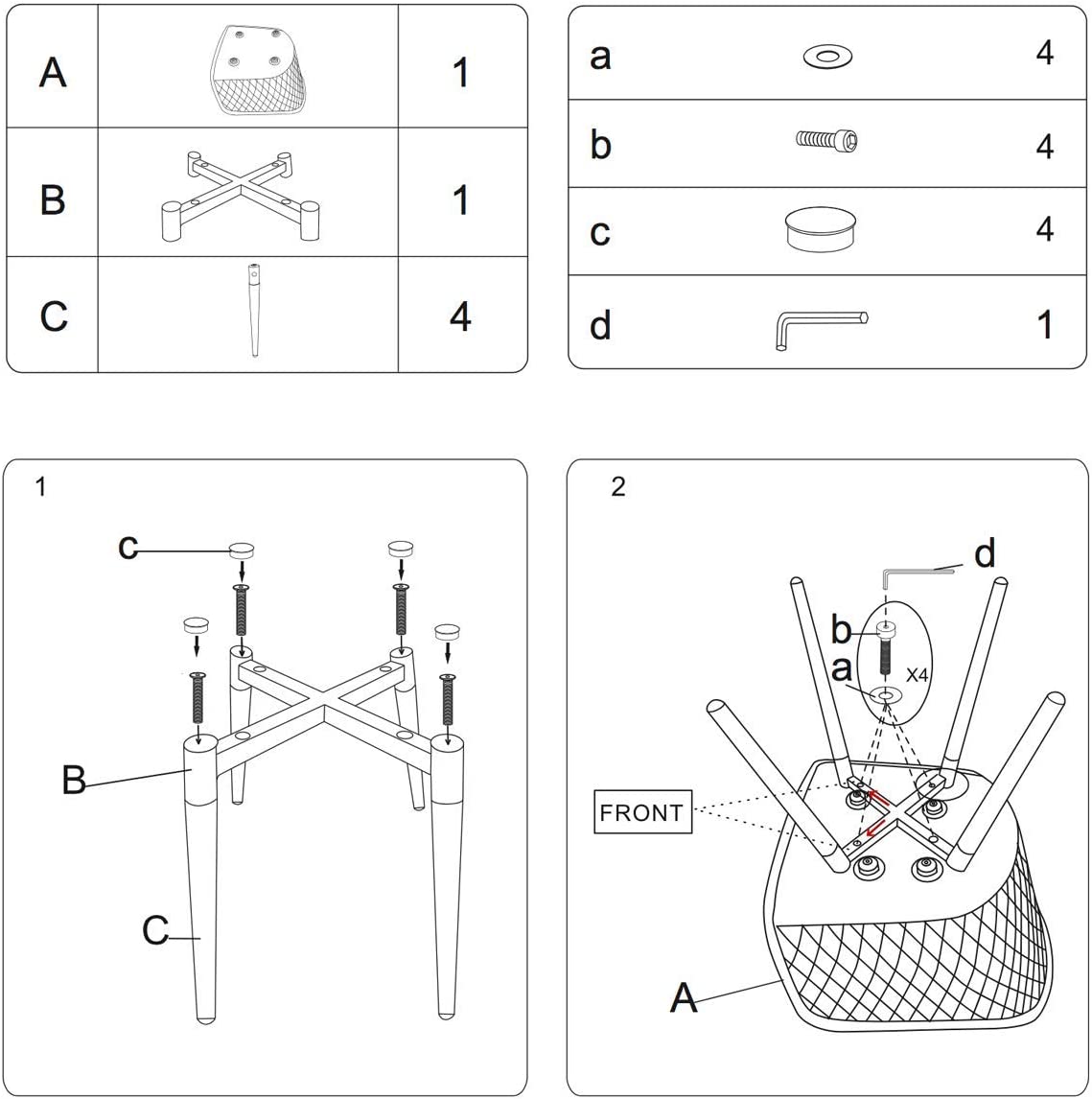 | A | | 1 |
|---|---|---|
| B | | 1 |
| C | | 4 |

| a | | 4 |
|---|---|---|
| b | | 4 |
| c | | 4 |
| d | | 1 |

1

c

B

C

2

d

b

a

X4

FRONT

A