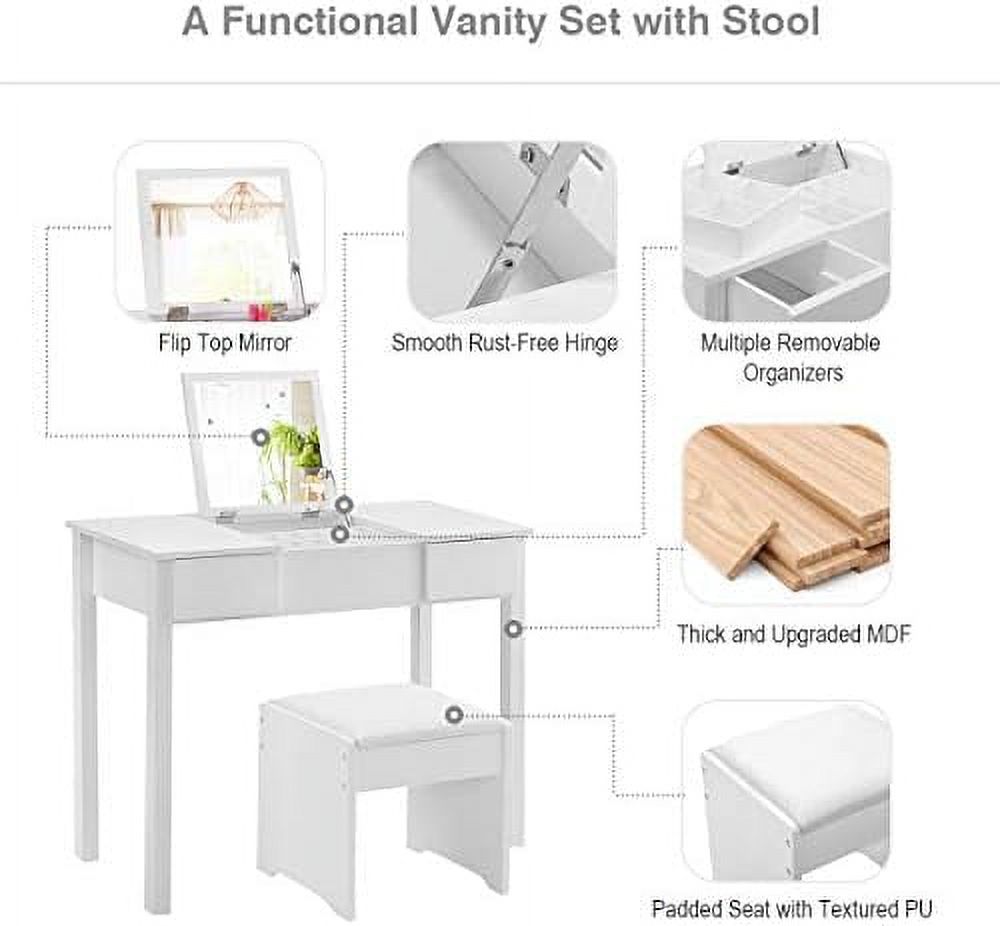 A Functional Vanity Set with Stool

Flip Top Mirror

Smooth Rust-Free Hinge

Multiple Removable Organizers

Thick and Upgraded MDF

Padded Seat with Textured PU