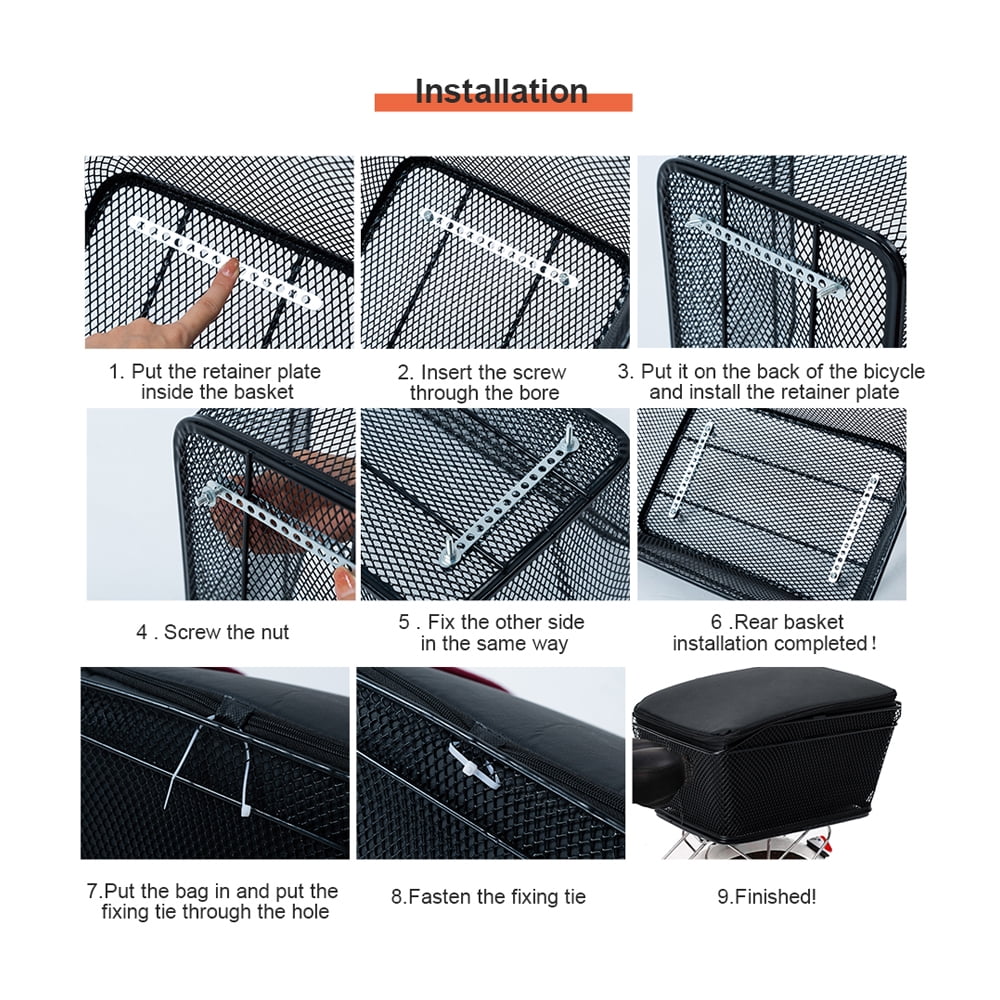 Installation

1. Put the retainer plate inside the basket

2. Insert the screw through the bore

3. Put it on the back of the bicycle and install the retainer plate

4 . Screw the nut

5 . Fix the other side in the same way

6 .Rear basket installation completed!

7.Put the bag in and put the fixing tie through the hole

8.Fasten the fixing tie

9.Finished!