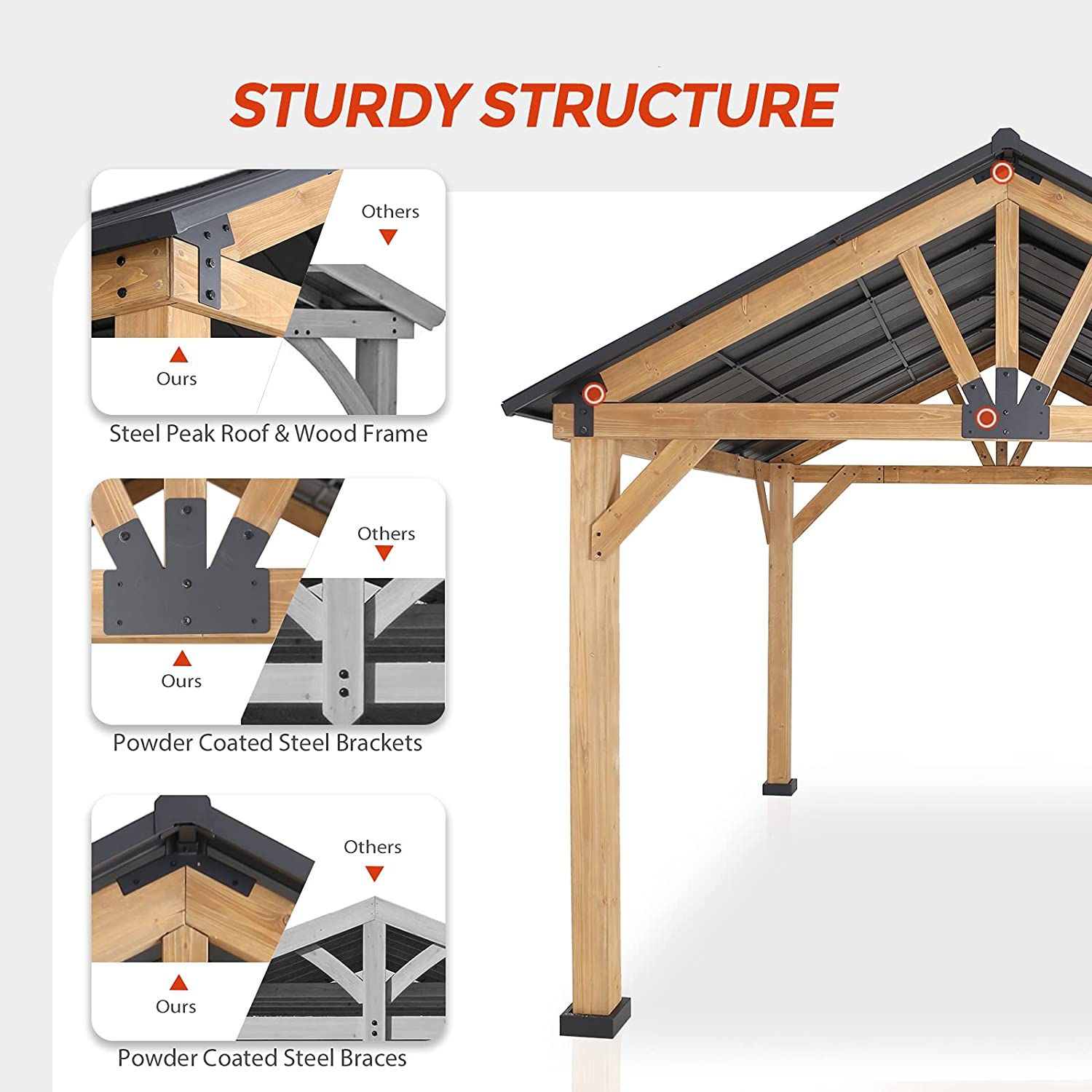 STURDY STRUCTURE

Others

Ours

Steel Peak Roof & Wood Frame

Others

Ours

Powder Coated Steel Brackets

Others

Ours

Powder Coated Steel Braces