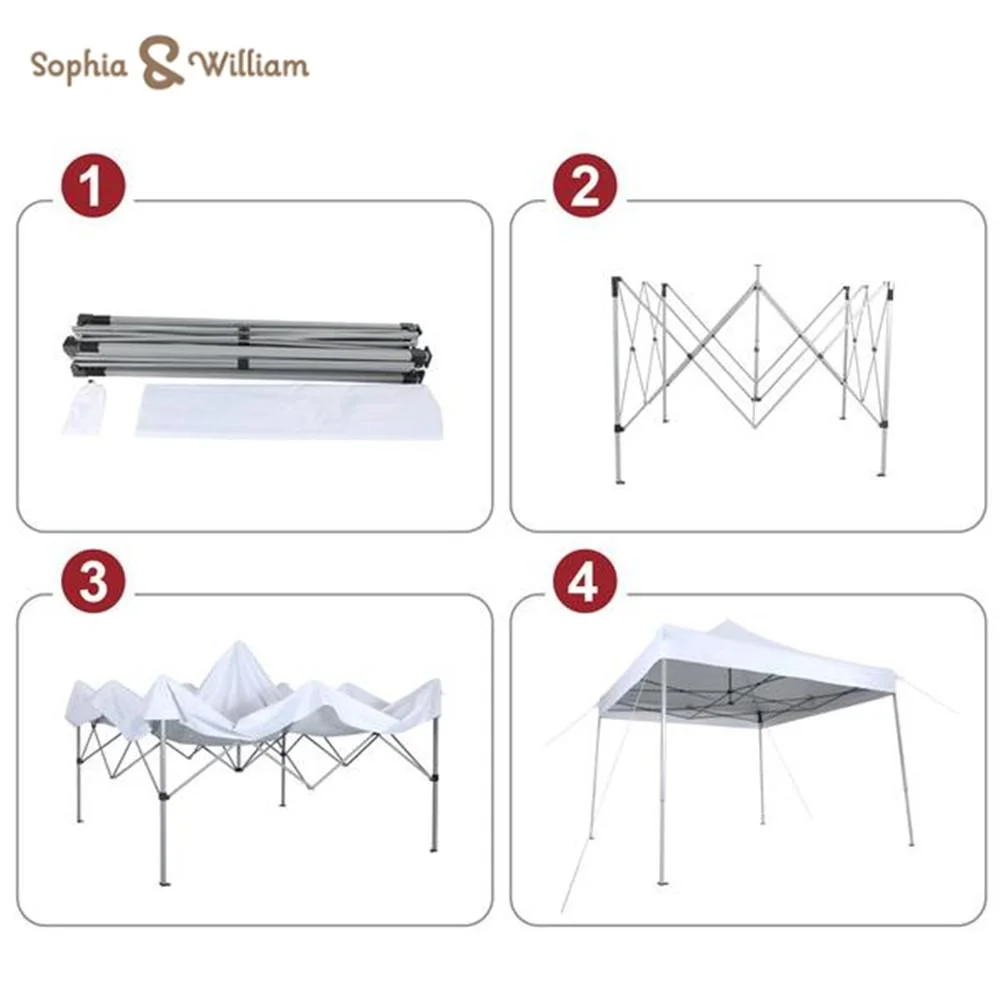 Sophia & William

1

2

3

4