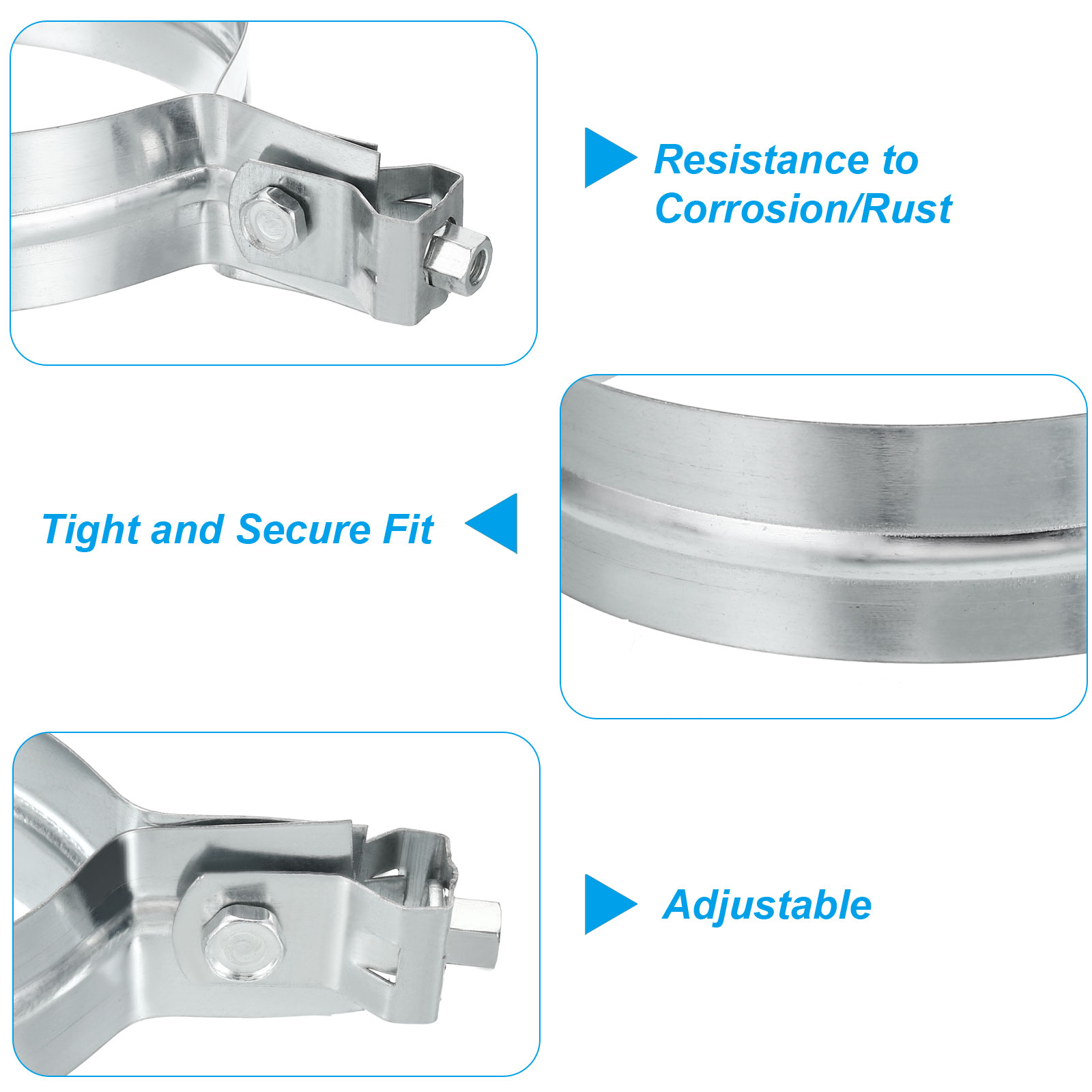 Resistance to Corrosion/Rust

Tight and Secure Fit

Adjustable