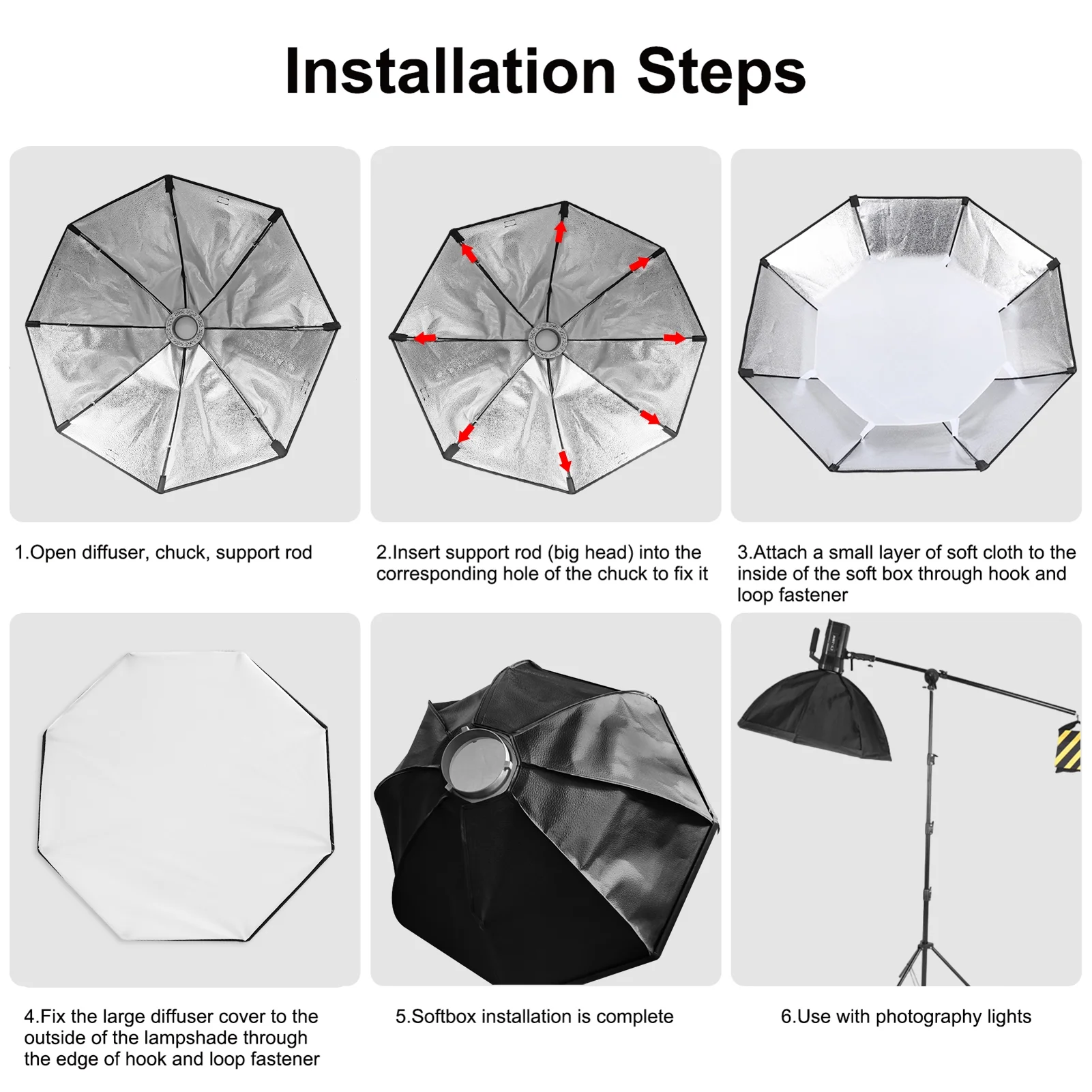 Installation Steps

1.Open diffuser, chuck, support rod

2.Insert support rod (big head) into the corresponding hole of the chuck to fix it

3.Attach a small layer of soft cloth to the inside of the soft box through hook and loop fastener

4.Fix the large diffuser cover to the outside of the lampshade through the edge of hook and loop fastener

5.Softbox installation is complete

6.Use with photography lights