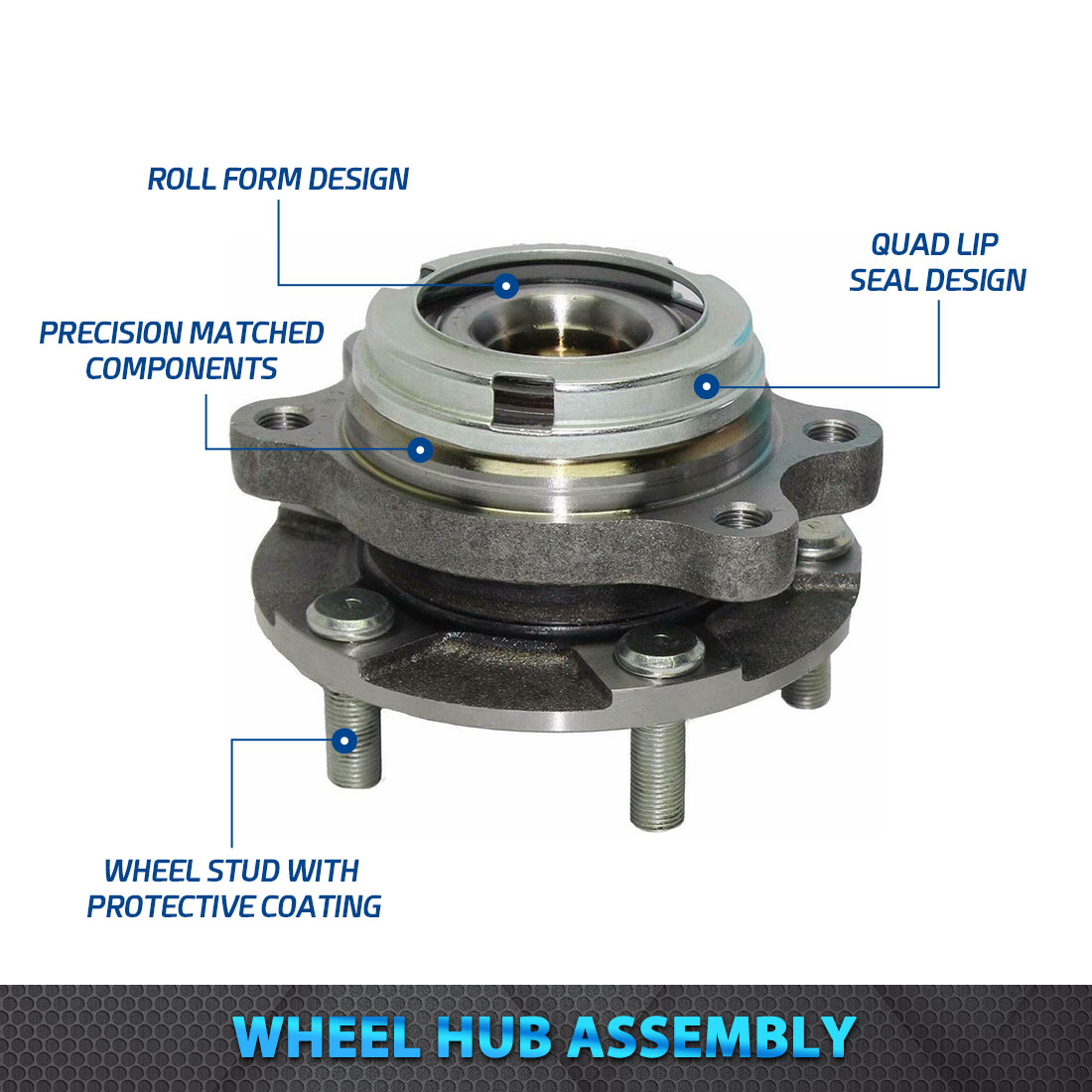 ROLL FORM DESIGN

QUAD LIP SEAL DESIGN

PRECISION MATCHED COMPONENTS

WHEEL STUD WITH PROTECTIVE COATING

WHEEL HUB ASSEMBLY