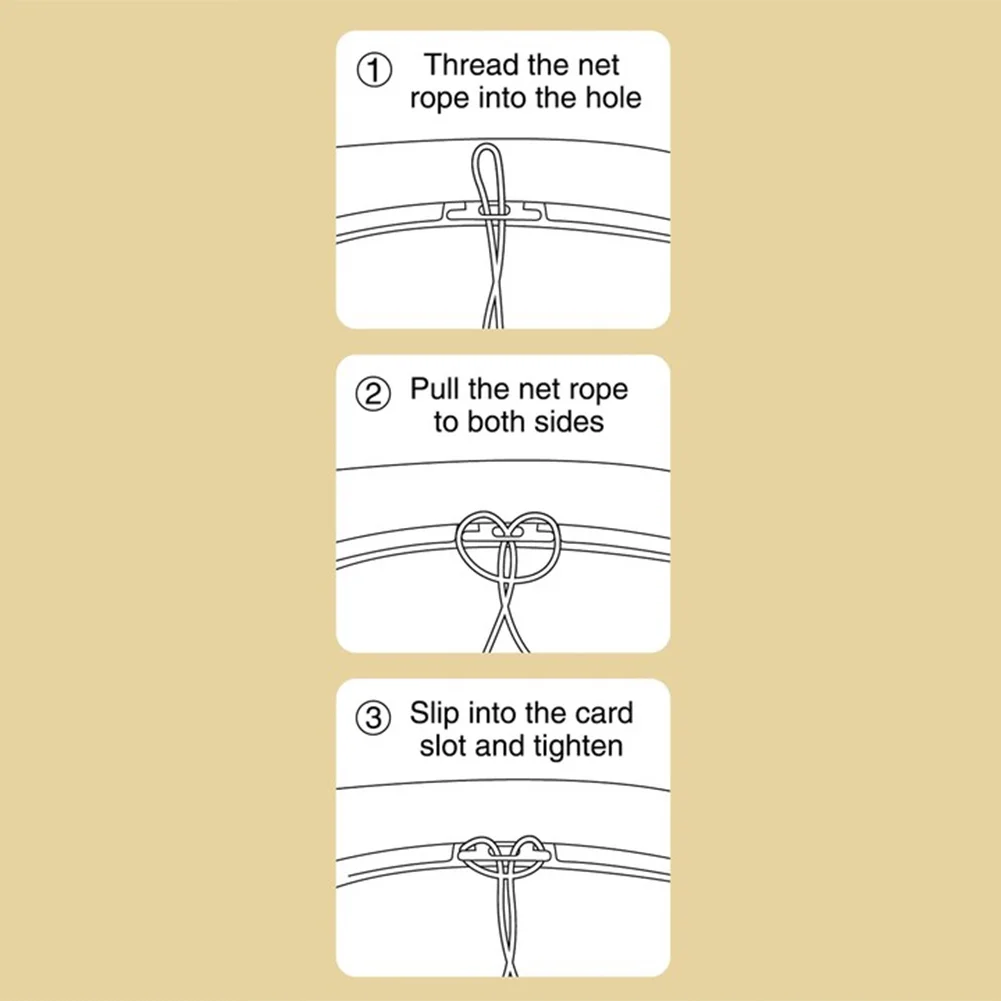 ① Thread the net rope into the hole

② Pull the net rope to both sides

③ Slip into the card slot and tighten