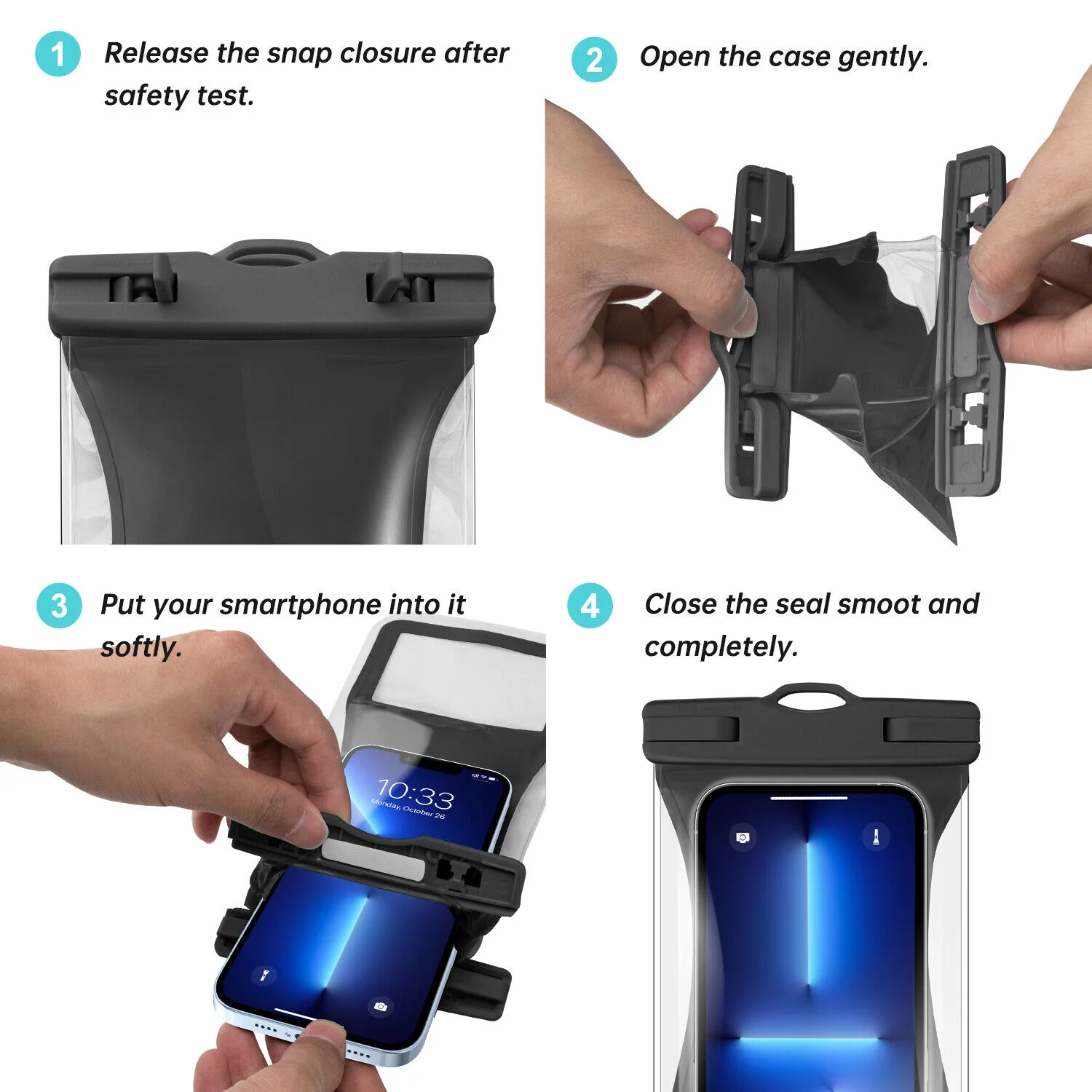 1 Release the snap closure after safety test.

2 Open the case gently.

3 Put your smartphone into it softly.

10:33
Monday, October 26

4 Close the seal smoot and completely.